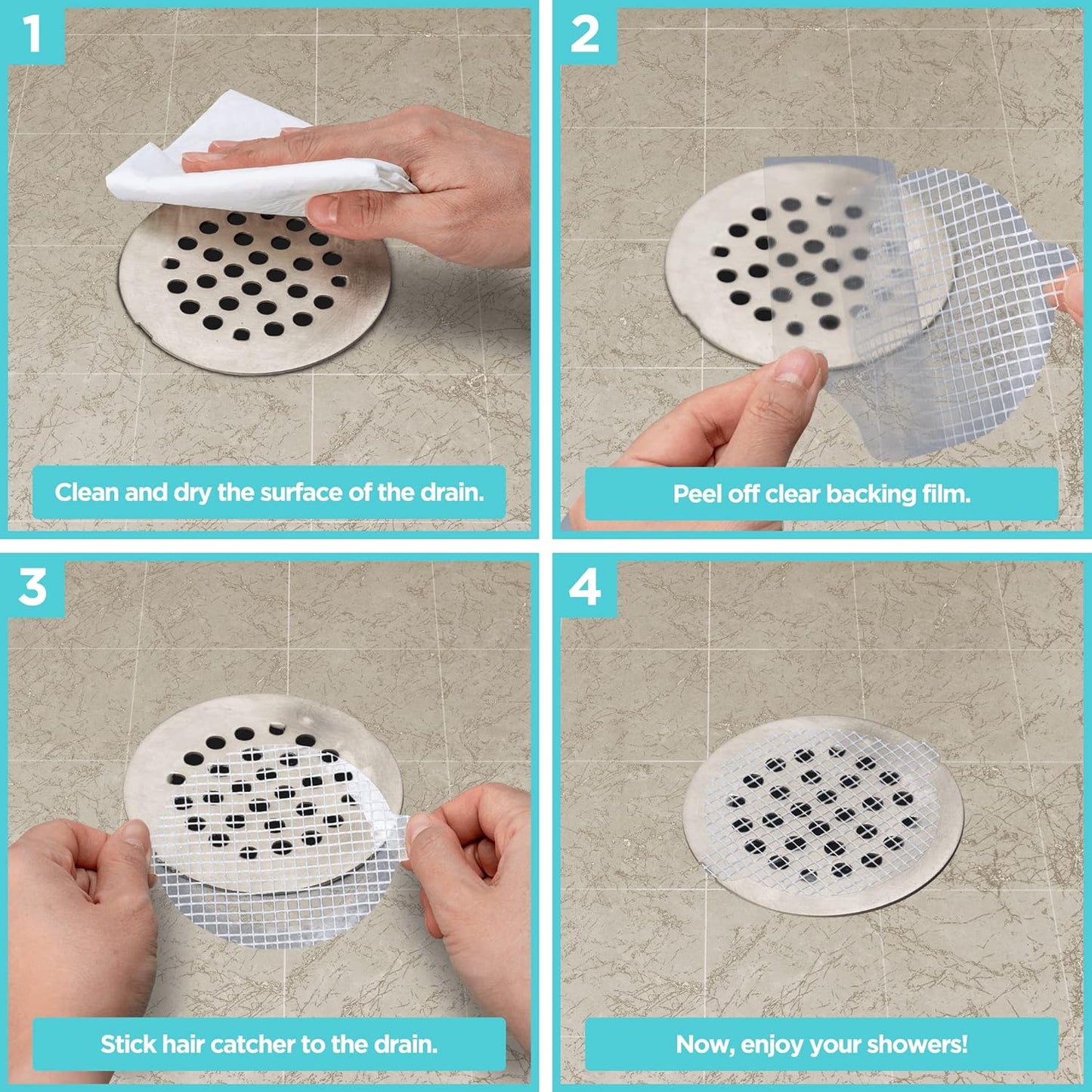 1

Clean and dry the surface of the drain.

2

Peel off clear backing film.

3

Stick hair catcher to the drain.

4

Now, enjoy your showers!