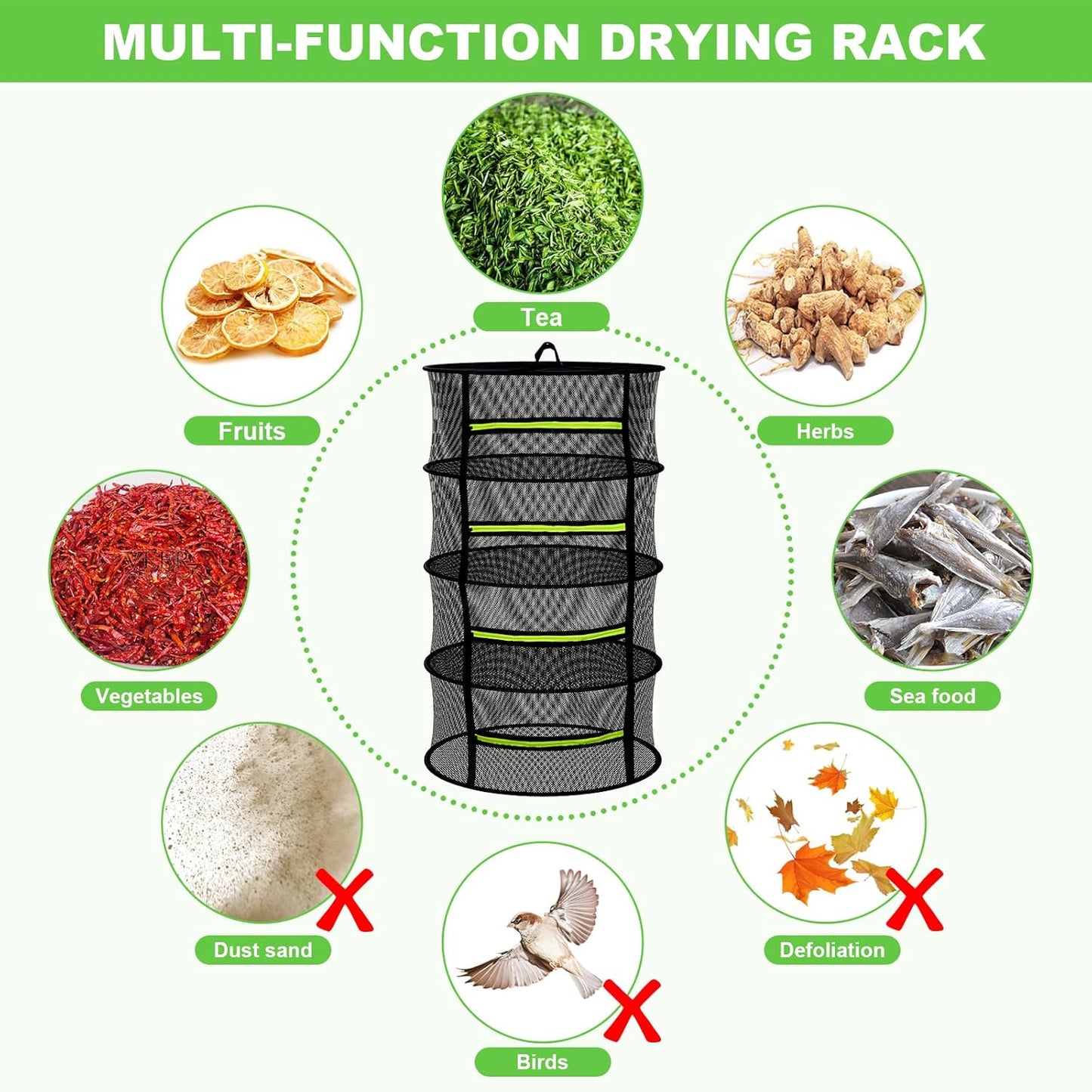 MULTI-FUNCTION DRYING RACK

Tea

Fruits

Herbs

Vegetables

Sea food

Dust sand

Defoliation

Birds