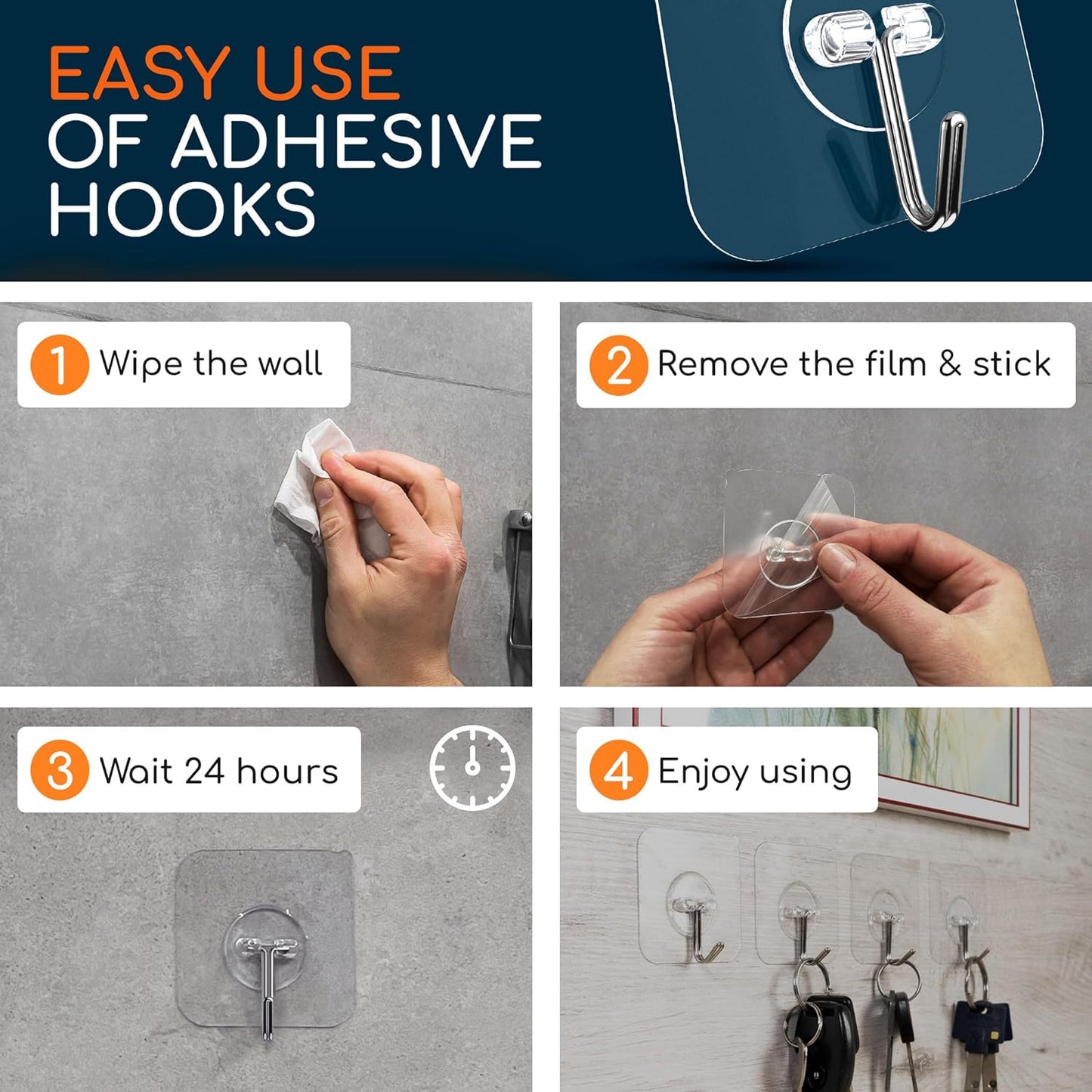 EASY USE
OF ADHESIVE
HOOKS

1 Wipe the wall

2 Remove the film & stick

3 Wait 24 hours

4 Enjoy using