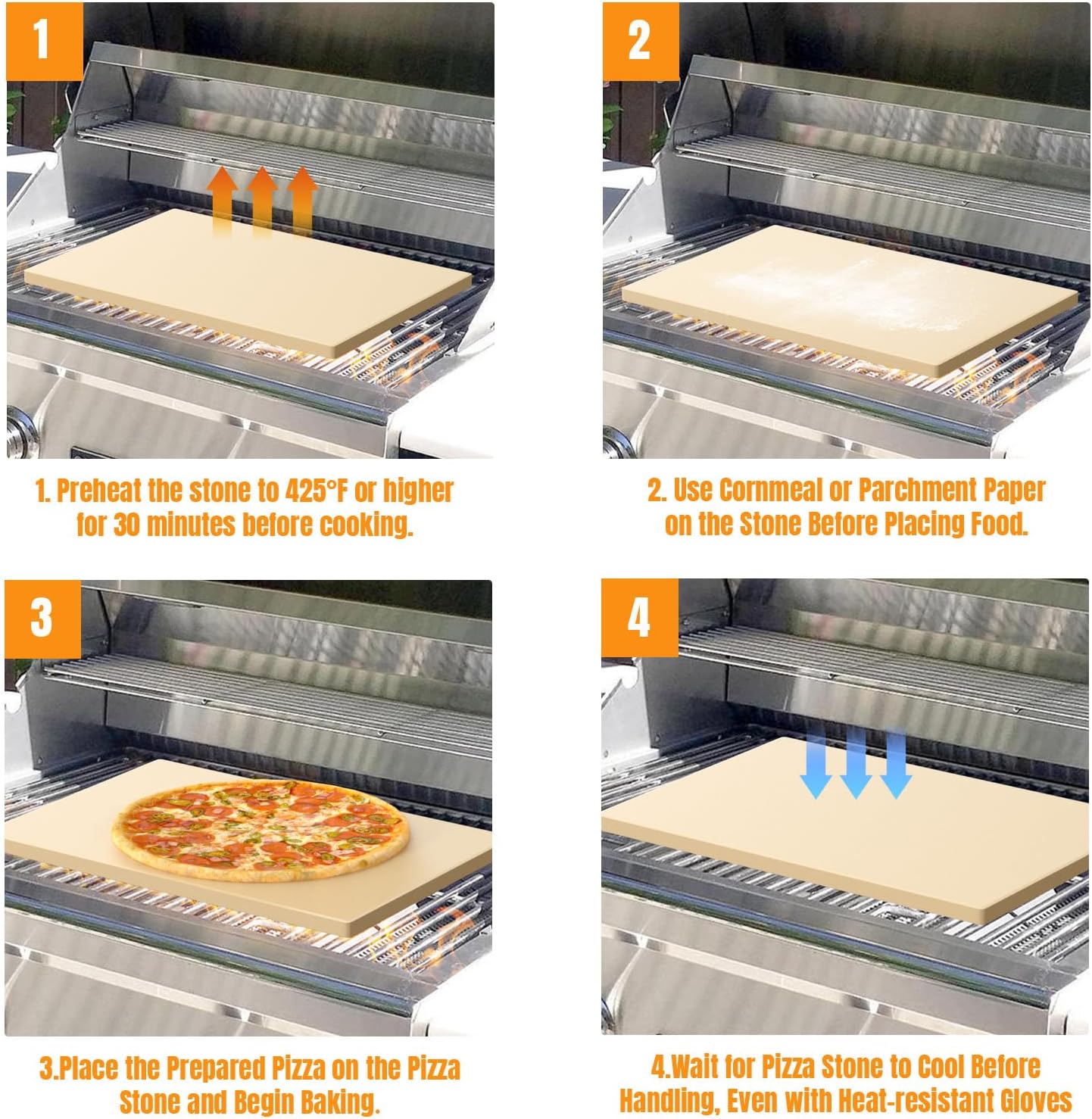 1

1. Preheat the stone to 425°F or higher for 30 minutes before cooking.

2

2. Use Cornmeal or Parchment Paper on the Stone Before Placing Food.

3

3.Place the Prepared Pizza on the Pizza Stone and Begin Baking.

4

4.Wait for Pizza Stone to Cool Before Handling, Even with Heat-resistant Gloves