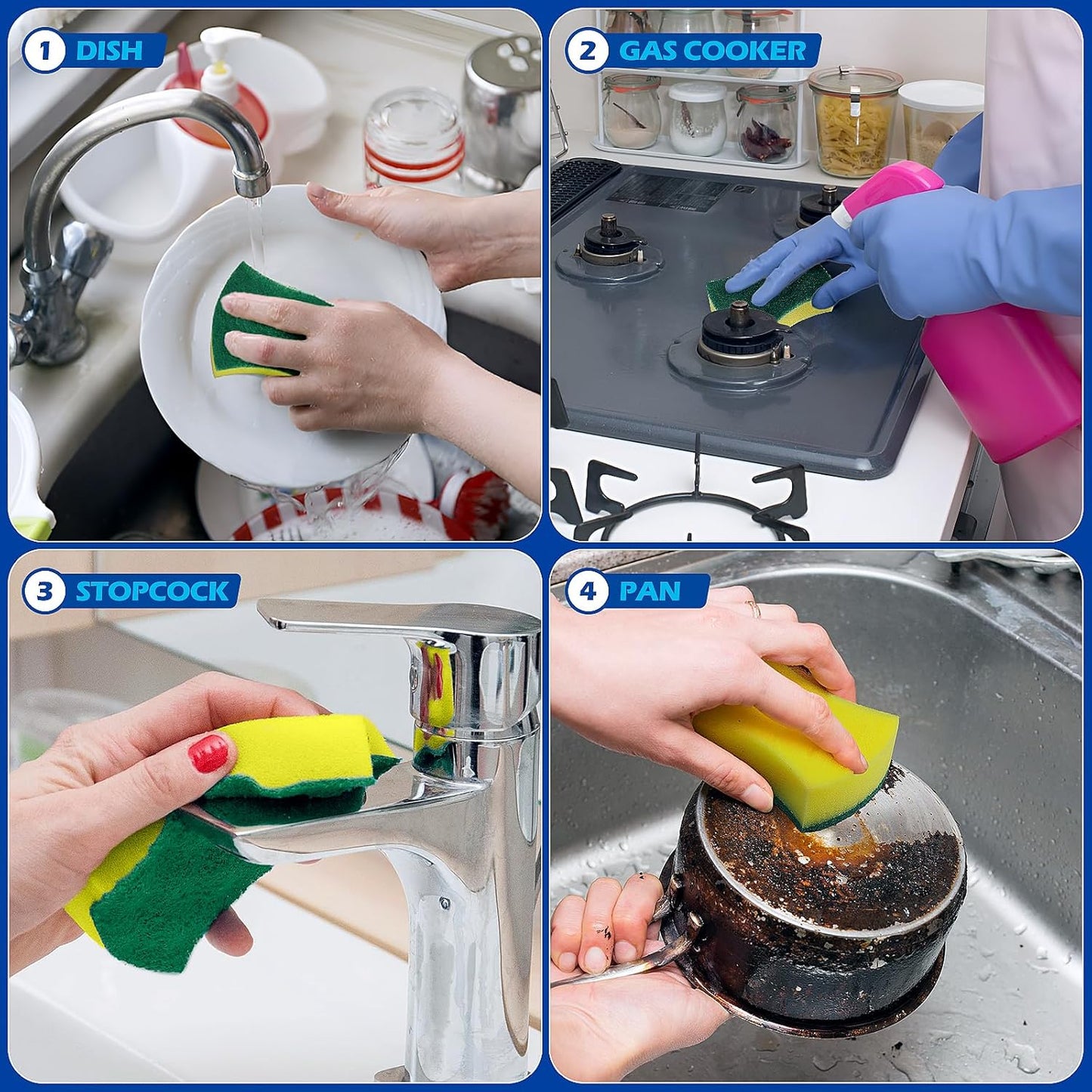 1 DISH

2 GAS COOKER

3 STOPCOCK

4 PAN