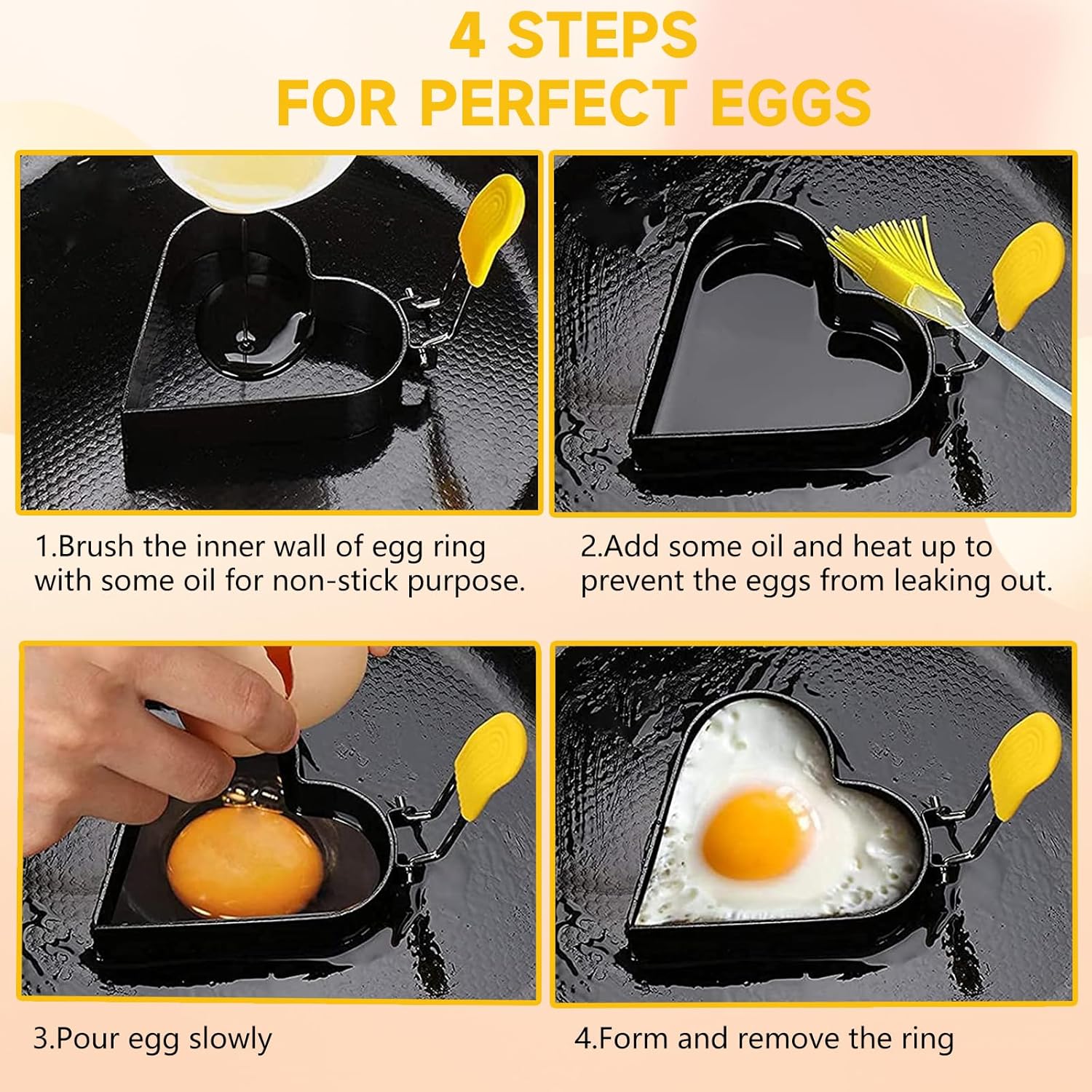 4 STEPS
FOR PERFECT EGGS

1.Brush the inner wall of egg ring with some oil for non-stick purpose.

2.Add some oil and heat up to prevent the eggs from leaking out.

3.Pour egg slowly

4.Form and remove the ring