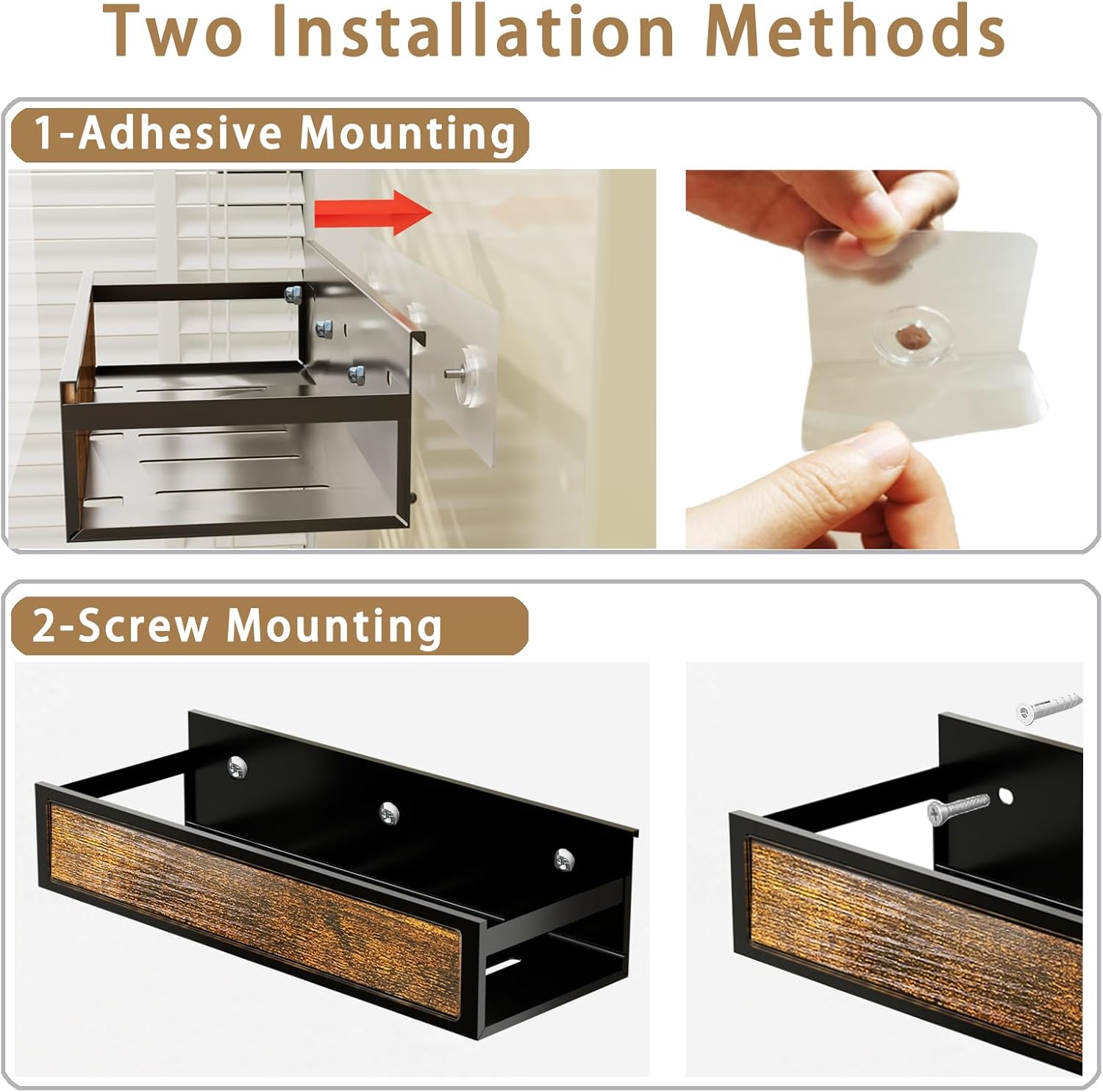 Two Installation Methods

1-Adhesive Mounting

2-Screw Mounting