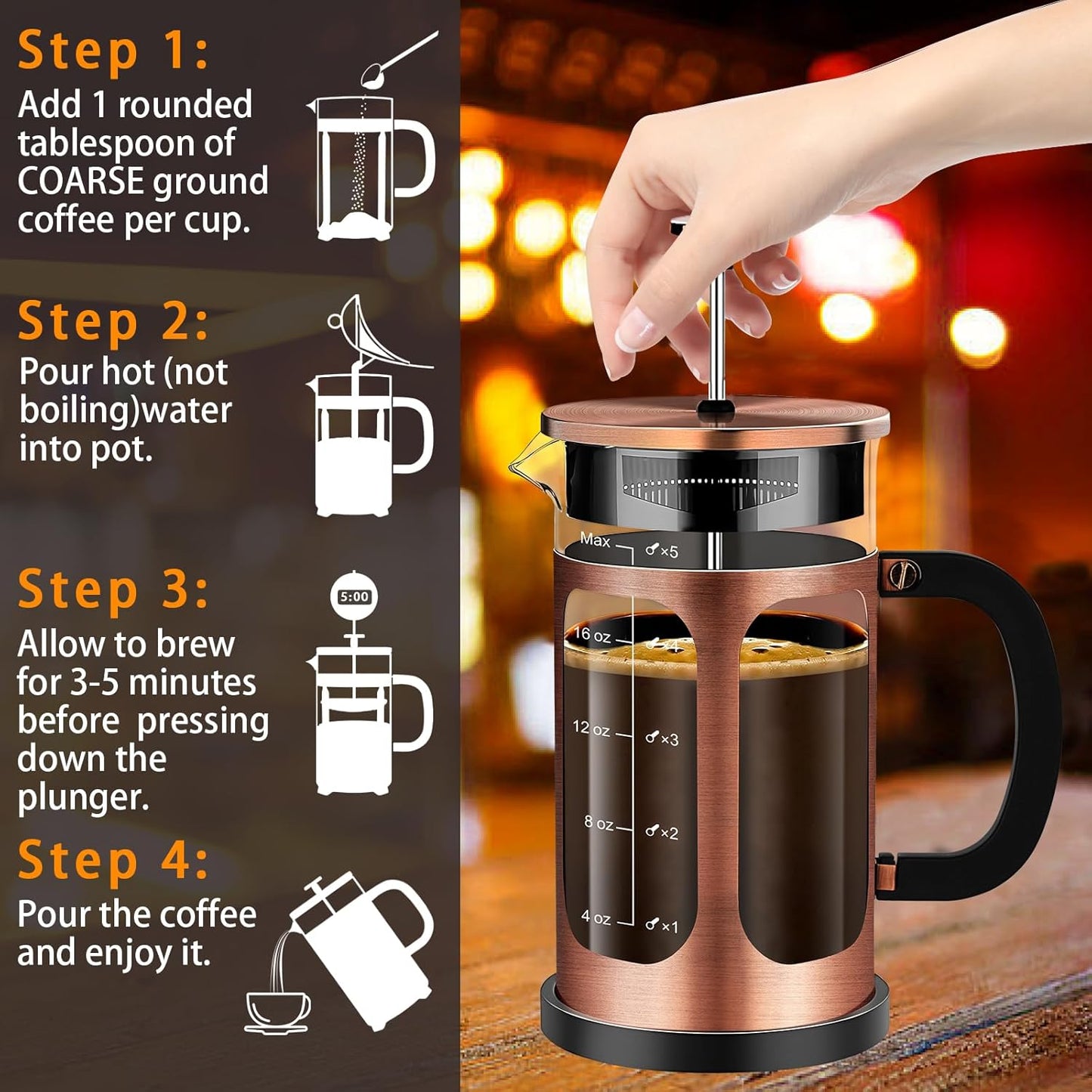 Step 1:
Add 1 rounded tablespoon of COARSE ground coffee per cup.

Step 2:
Pour hot (not boiling)water into pot.

Step 3:
5:00
Allow to brew for 3-5 minutes before pressing down the plunger.

Step 4:
Pour the coffee and enjoy it.

Max
×5
16 oz
×4
12 oz
×3
8 oz
×2
4 oz
×1