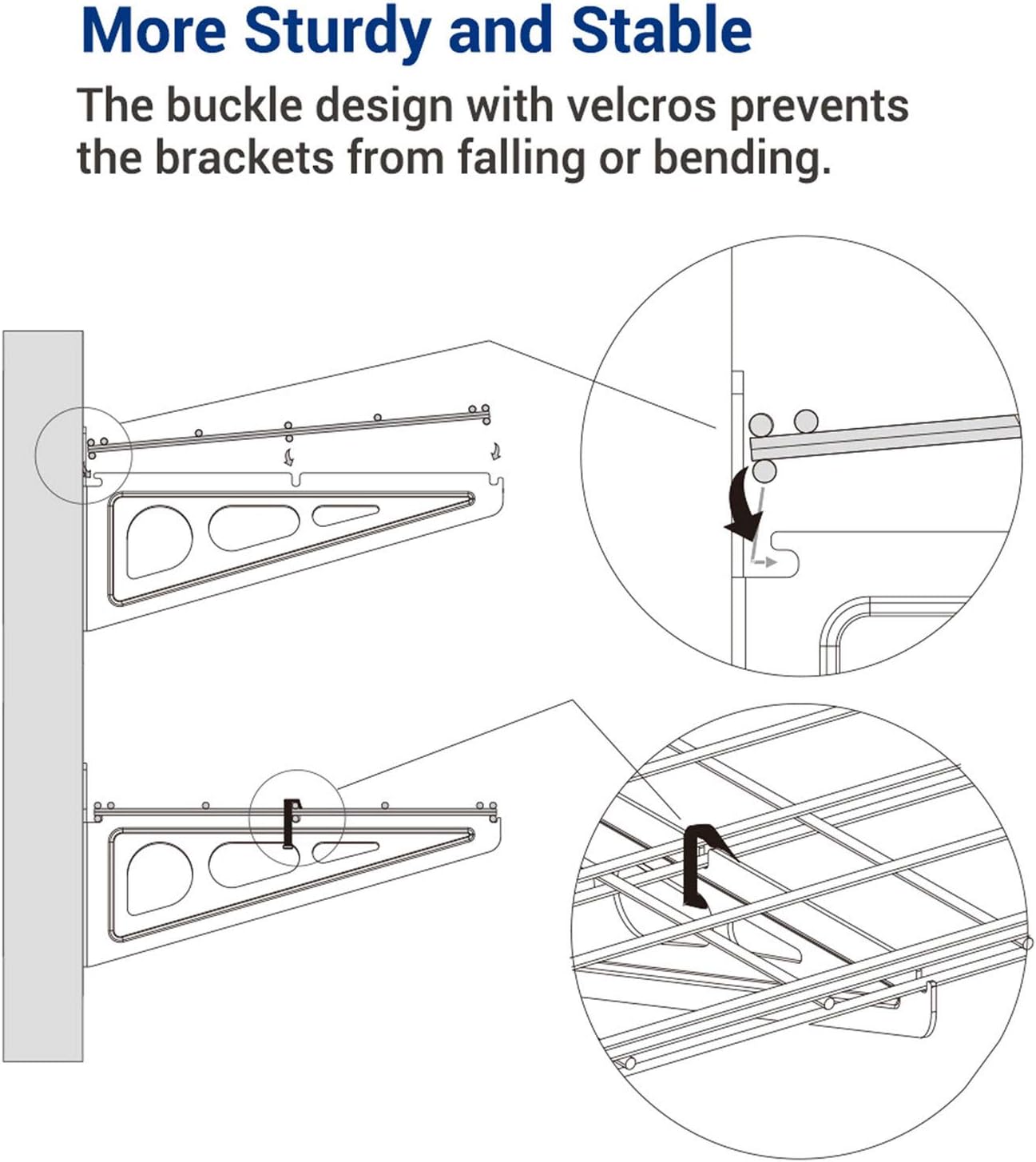 More Sturdy and Stable

The buckle design with velcros prevents the brackets from falling or bending.