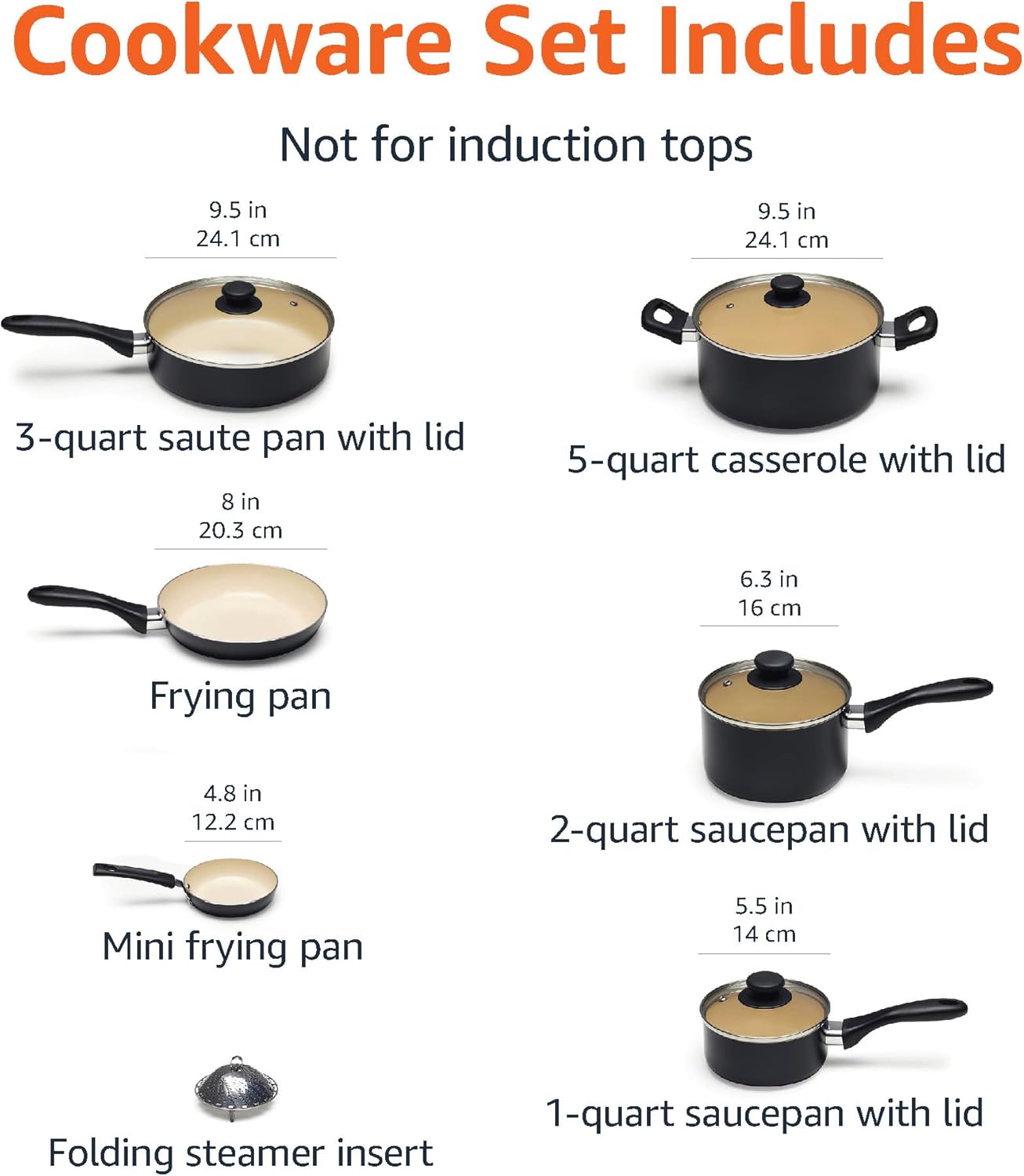 Cookware Set Includes

Not for induction tops

9.5 in
24.1 cm

3-quart saute pan with lid

8 in
20.3 cm

Frying pan

4.8 in
12.2 cm

Mini frying pan

Folding steamer insert

9.5 in
24.1 cm

5-quart casserole with lid

6.3 in
16 cm

2-quart saucepan with lid

5.5 in
14 cm

1-quart saucepan with lid