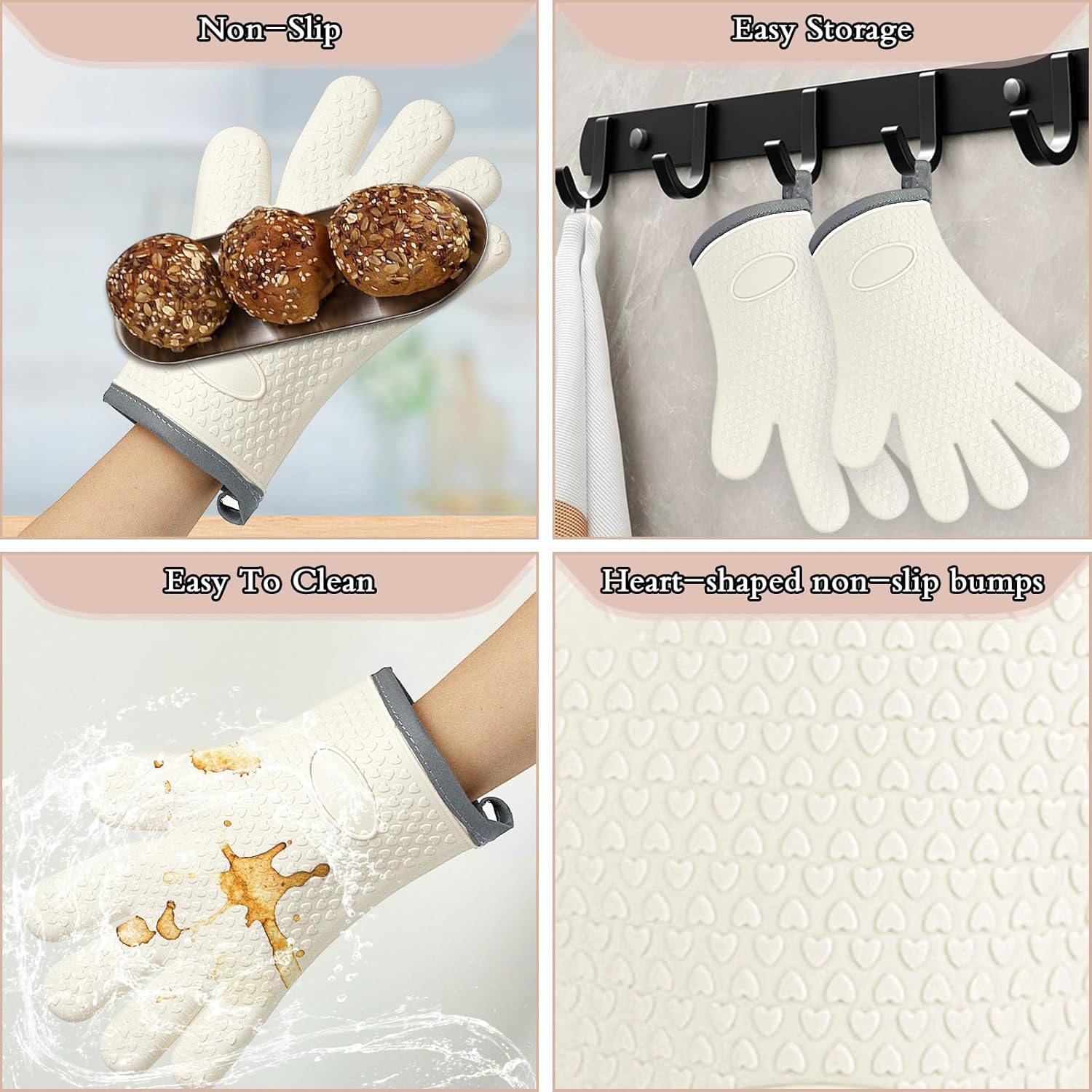 Non-Slip

Easy Storage

Easy To Clean

Heart-shaped non-slip bumps