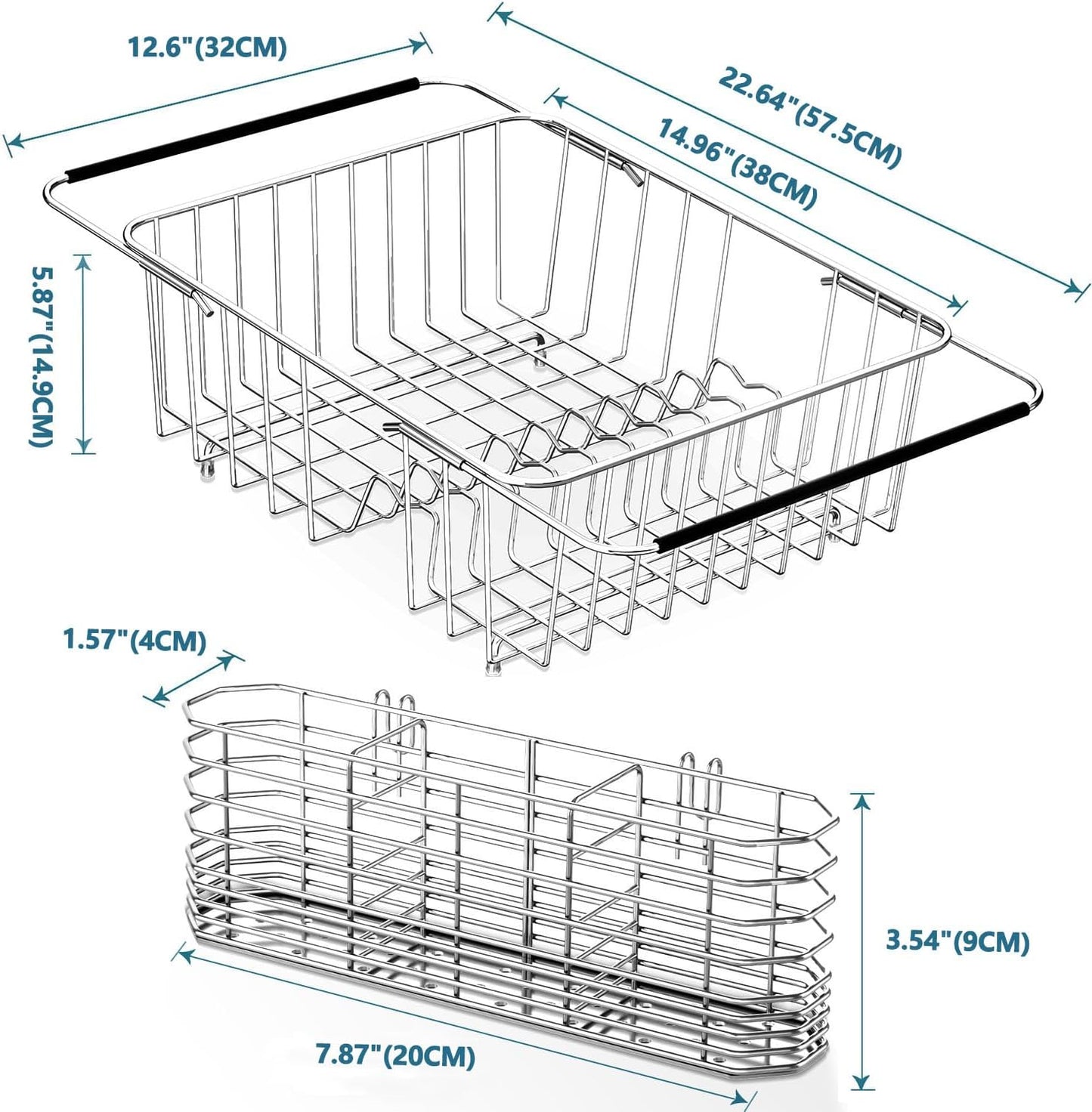 12.6"(32CM)

22.64"(57.5CM)

14.96"(38CM)

5.87"(14.9CM)

1.57"(4CM)

3.54"(9CM)

7.87"(20CM)