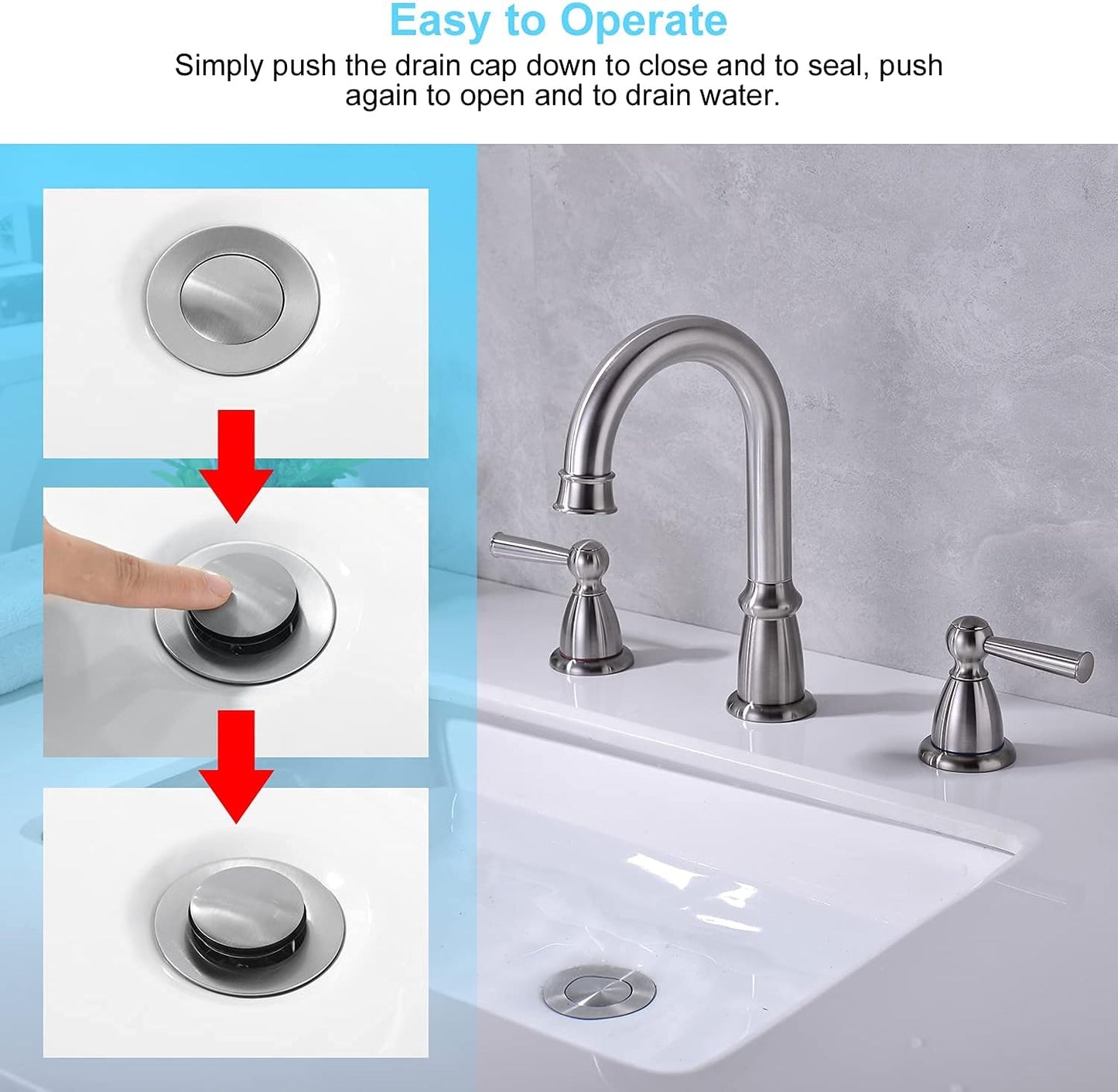 Easy to Operate

Simply push the drain cap down to close and to seal, push again to open and to drain water.