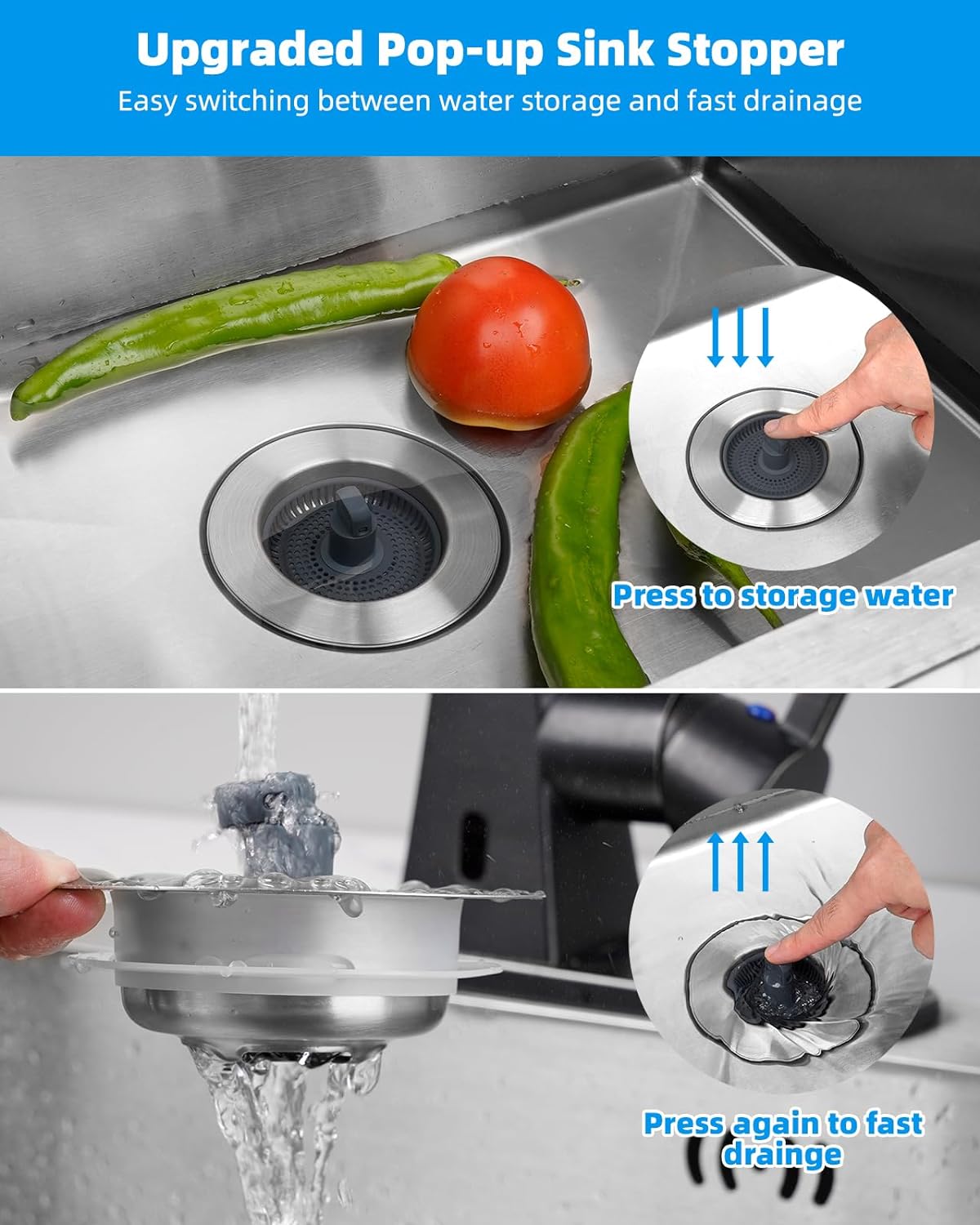 Upgraded Pop-up Sink Stopper
Easy switching between water storage and fast drainage

Press to storage water

Press again to fast drainge