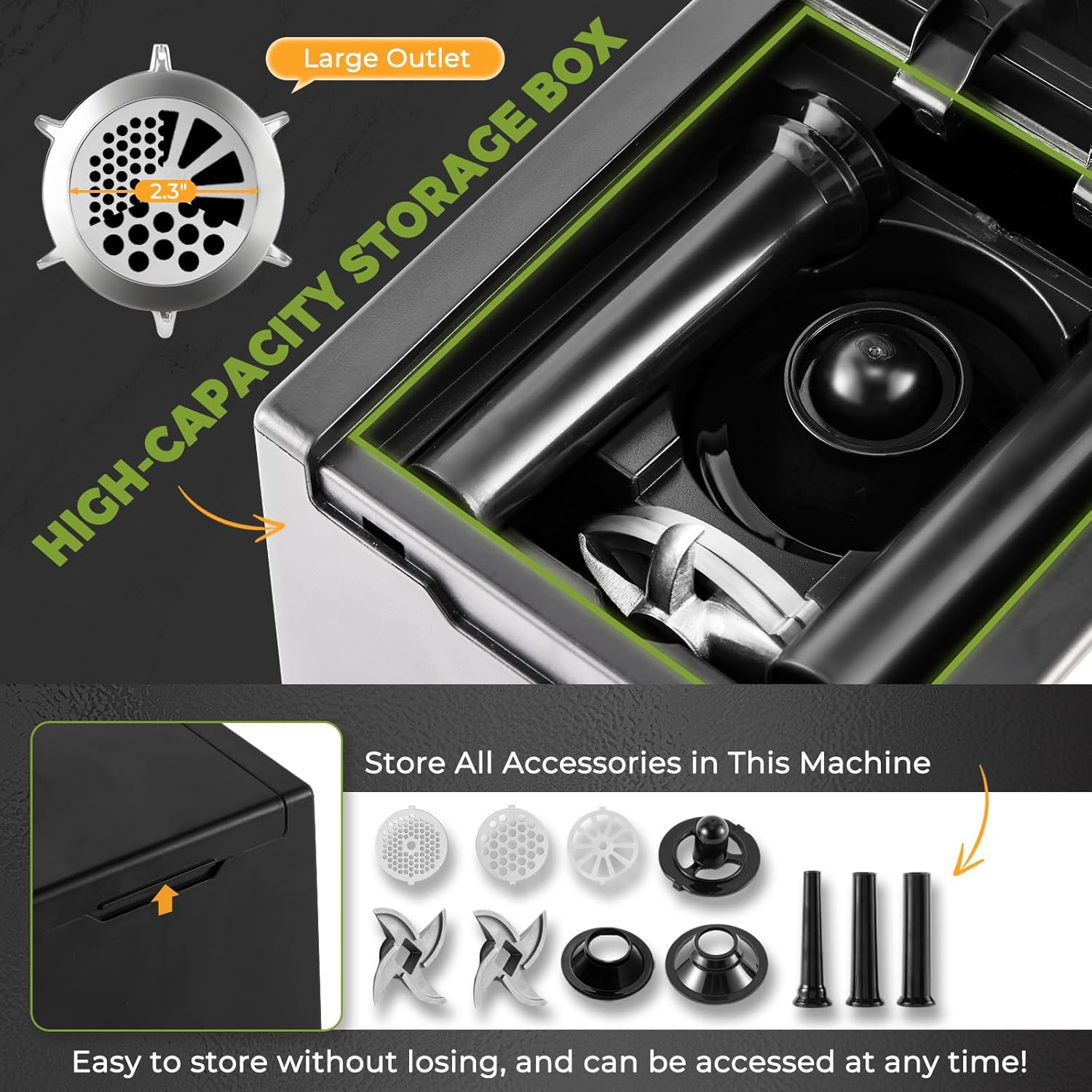 Large Outlet

2.3"

HIGH-CAPACITY STORAGE BOX

Store All Accessories in This Machine

Easy to store without losing, and can be accessed at any time!