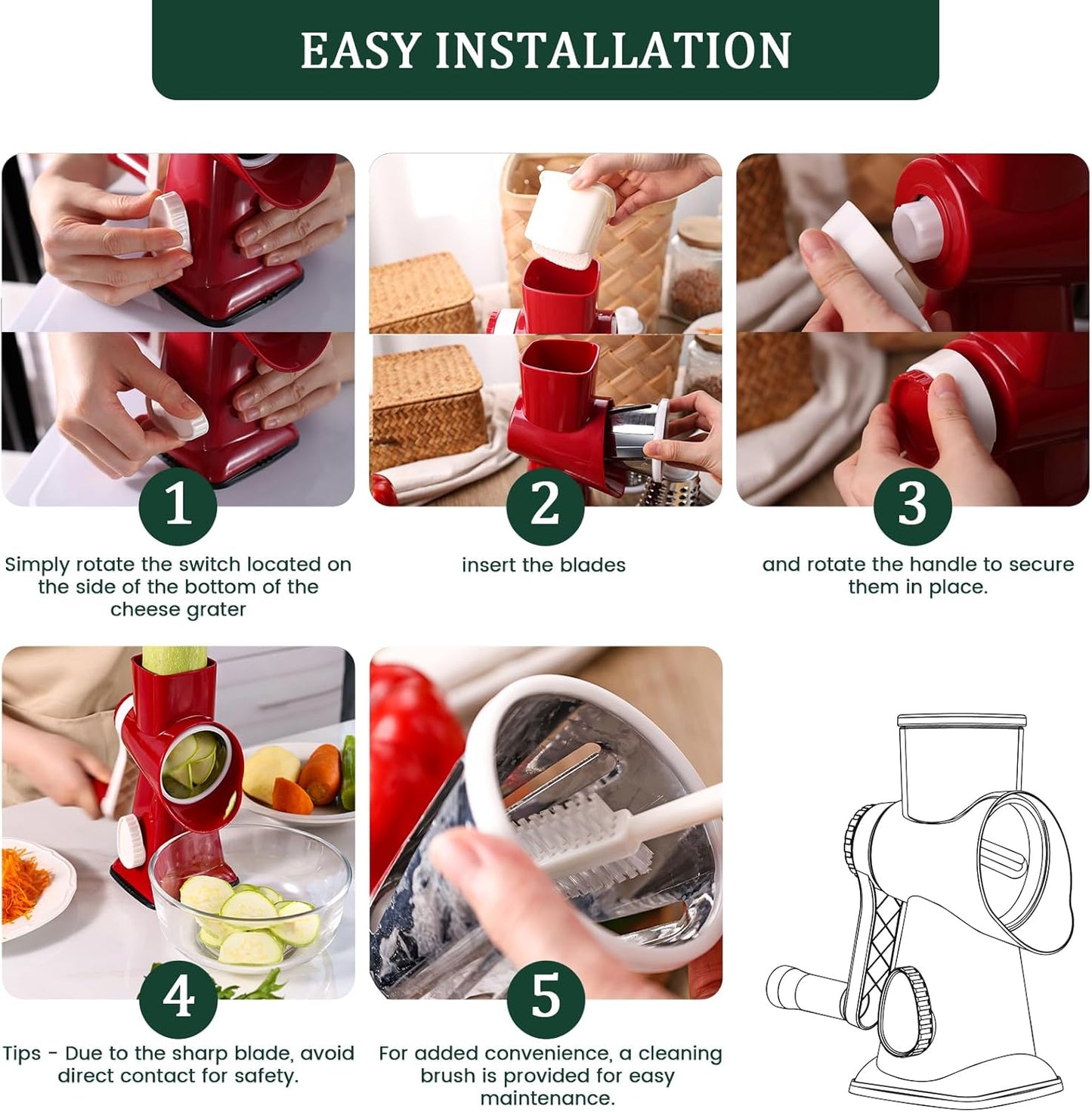 EASY INSTALLATION

1

Simply rotate the switch located on the side of the bottom of the cheese grater

2

insert the blades

3

and rotate the handle to secure them in place.

4

Tips - Due to the sharp blade, avoid direct contact for safety.

5

For added convenience, a cleaning brush is provided for easy maintenance.