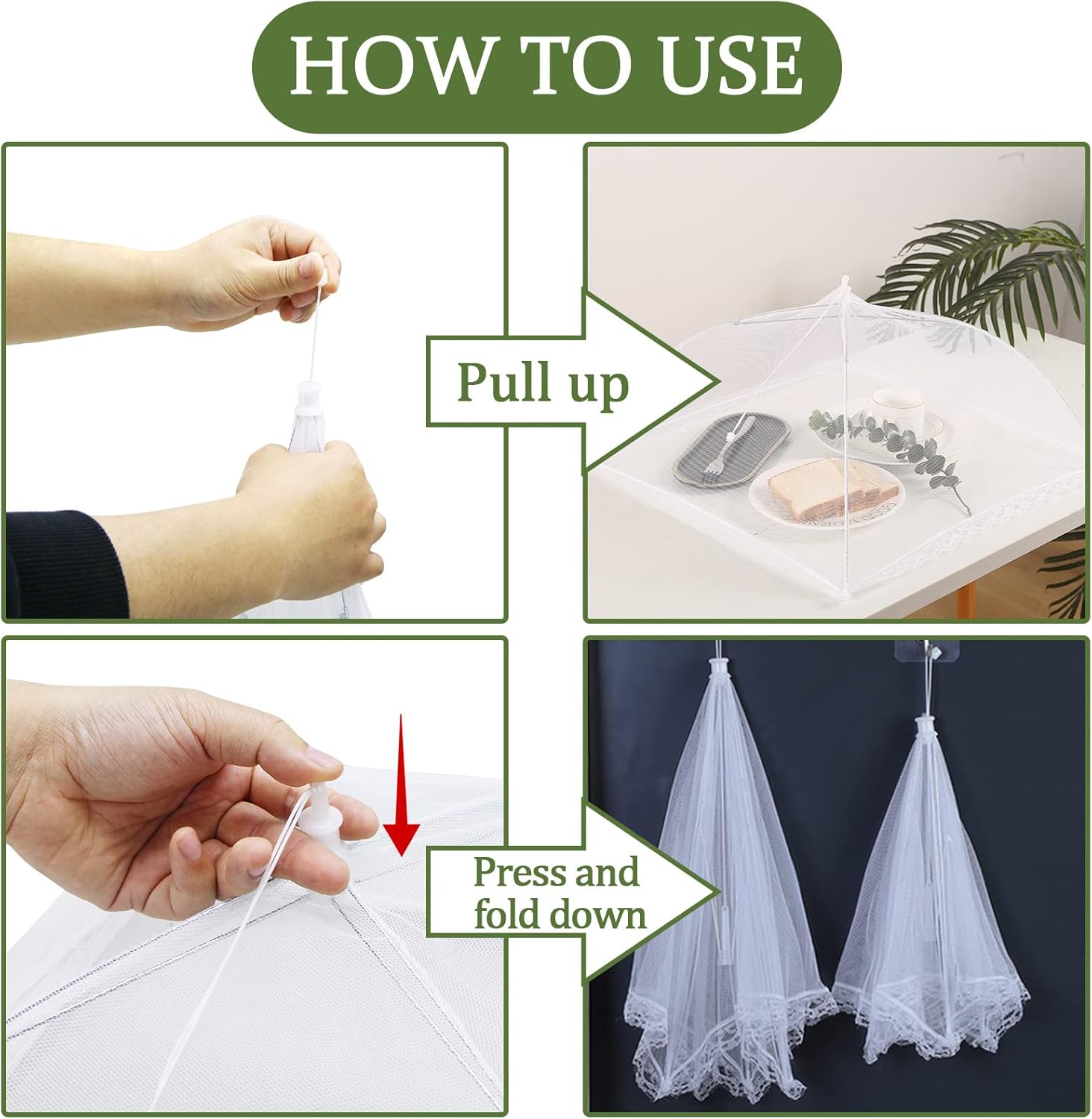 HOW TO USE

Pull up

Press and fold down