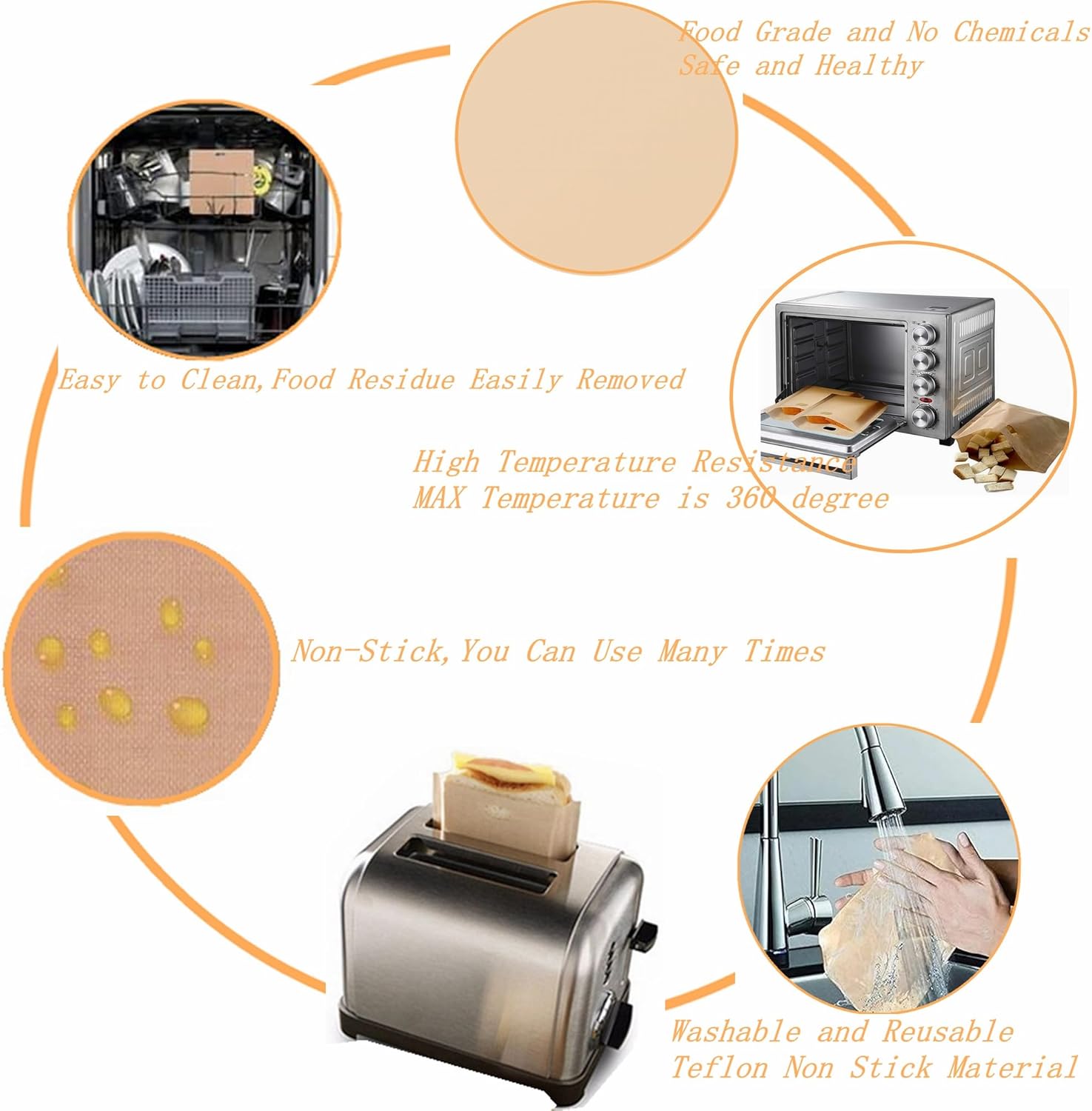 Food Grade and No Chemicals
Safe and Healthy

Easy to Clean,Food Residue Easily Removed

High Temperature Resistance
MAX Temperature is 360 degree

Non-Stick,You Can Use Many Times

Washable and Reusable
Teflon Non Stick Material