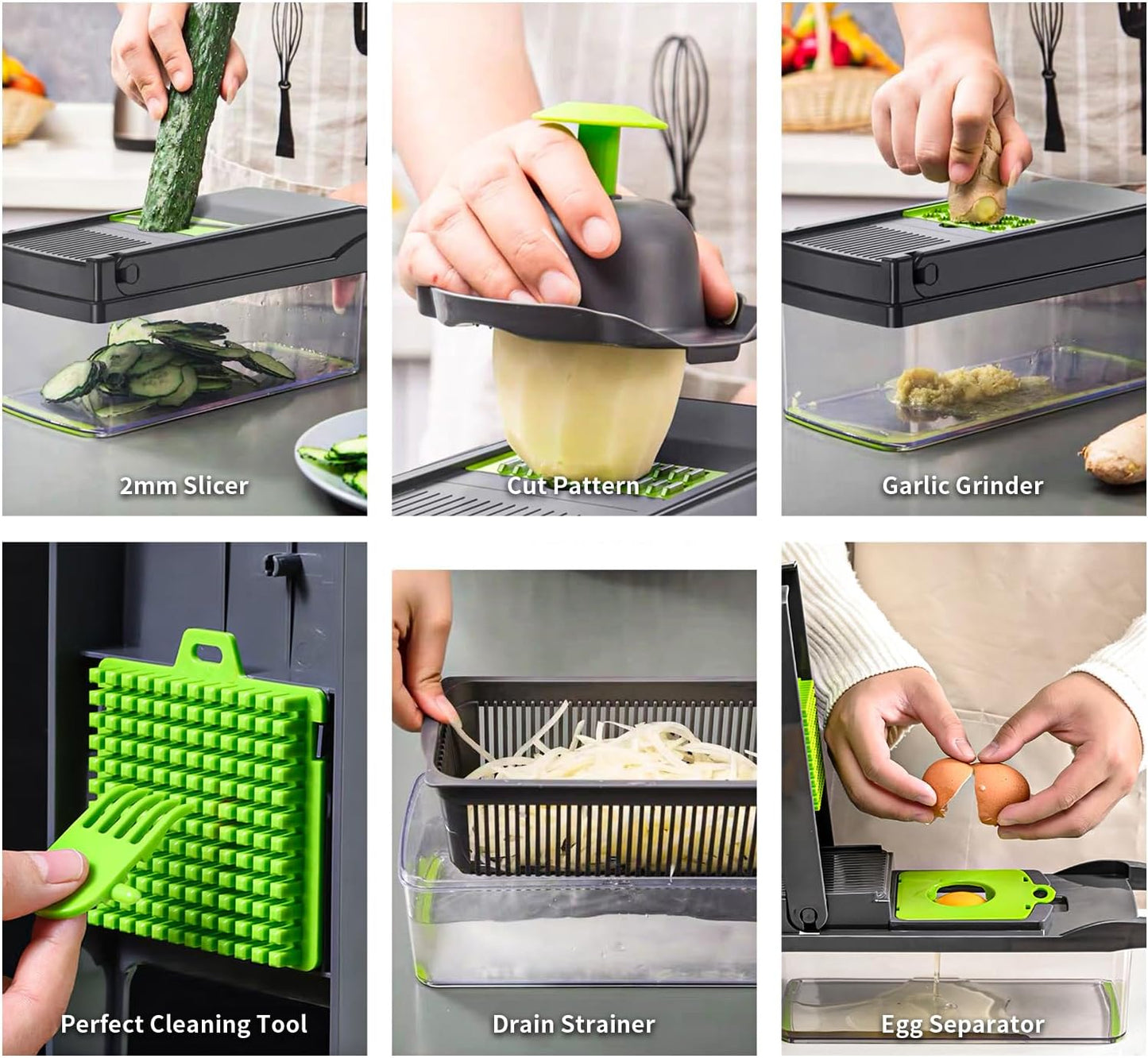 2mm Slicer

Cut Pattern

Garlic Grinder

Perfect Cleaning Tool

Drain Strainer

Egg Separator