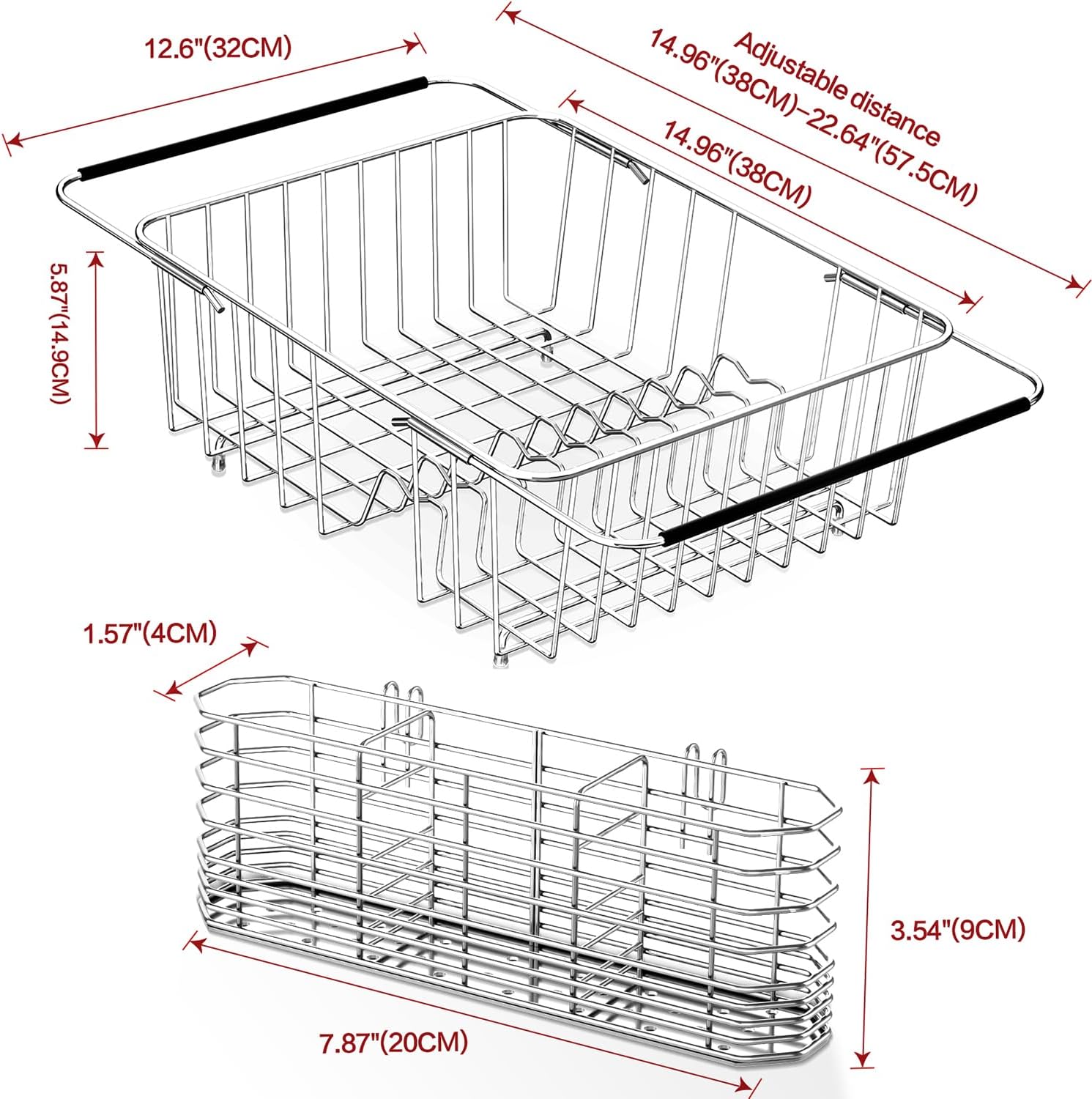 12.6"(32CM)

Adjustable distance
14.96"(38CM)–22.64"(57.5CM)

14.96"(38CM)

5.87"(14.9CM)

1.57"(4CM)

3.54"(9CM)

7.87"(20CM)