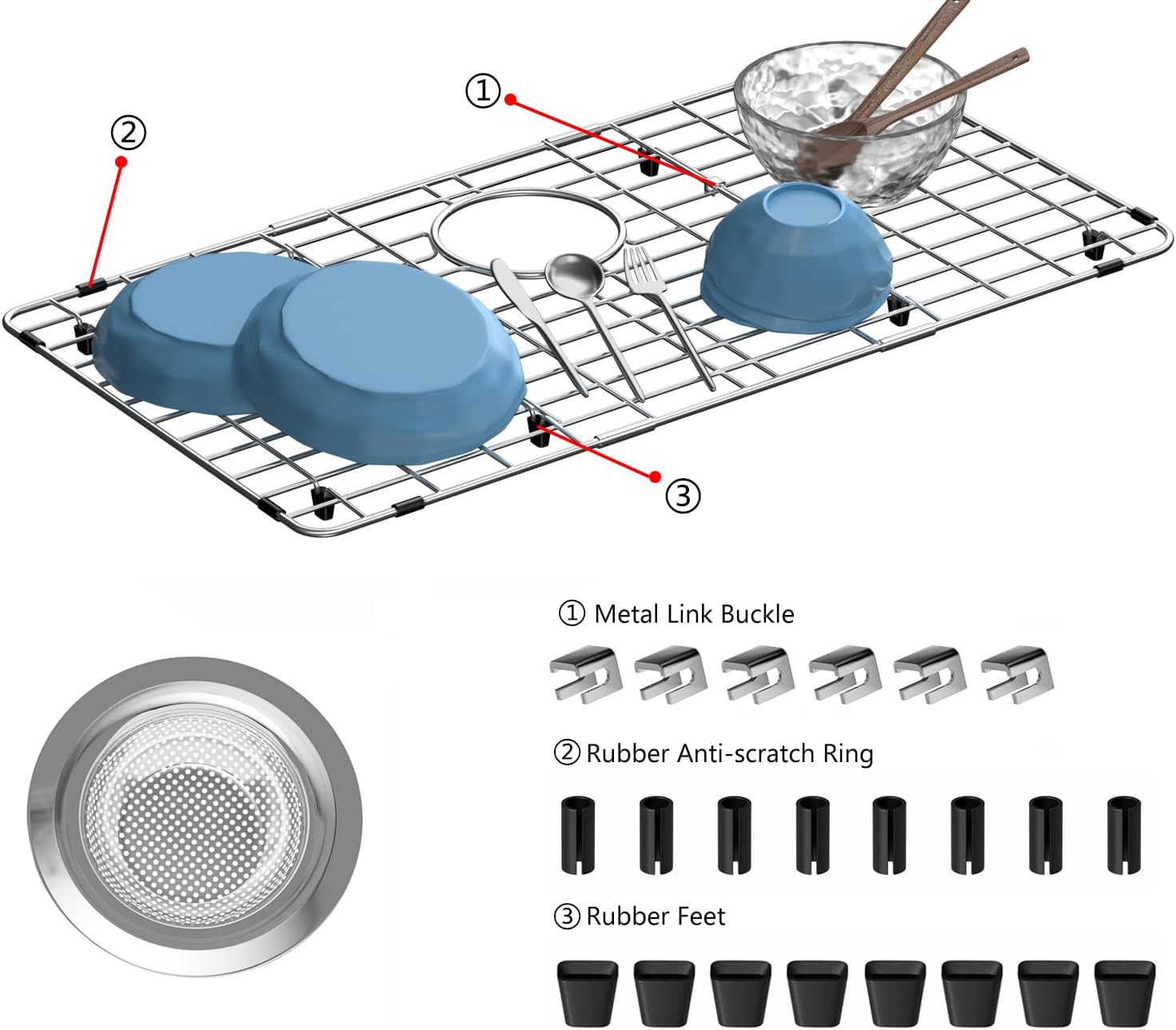 ①

②

③

① Metal Link Buckle

② Rubber Anti-scratch Ring

③ Rubber Feet