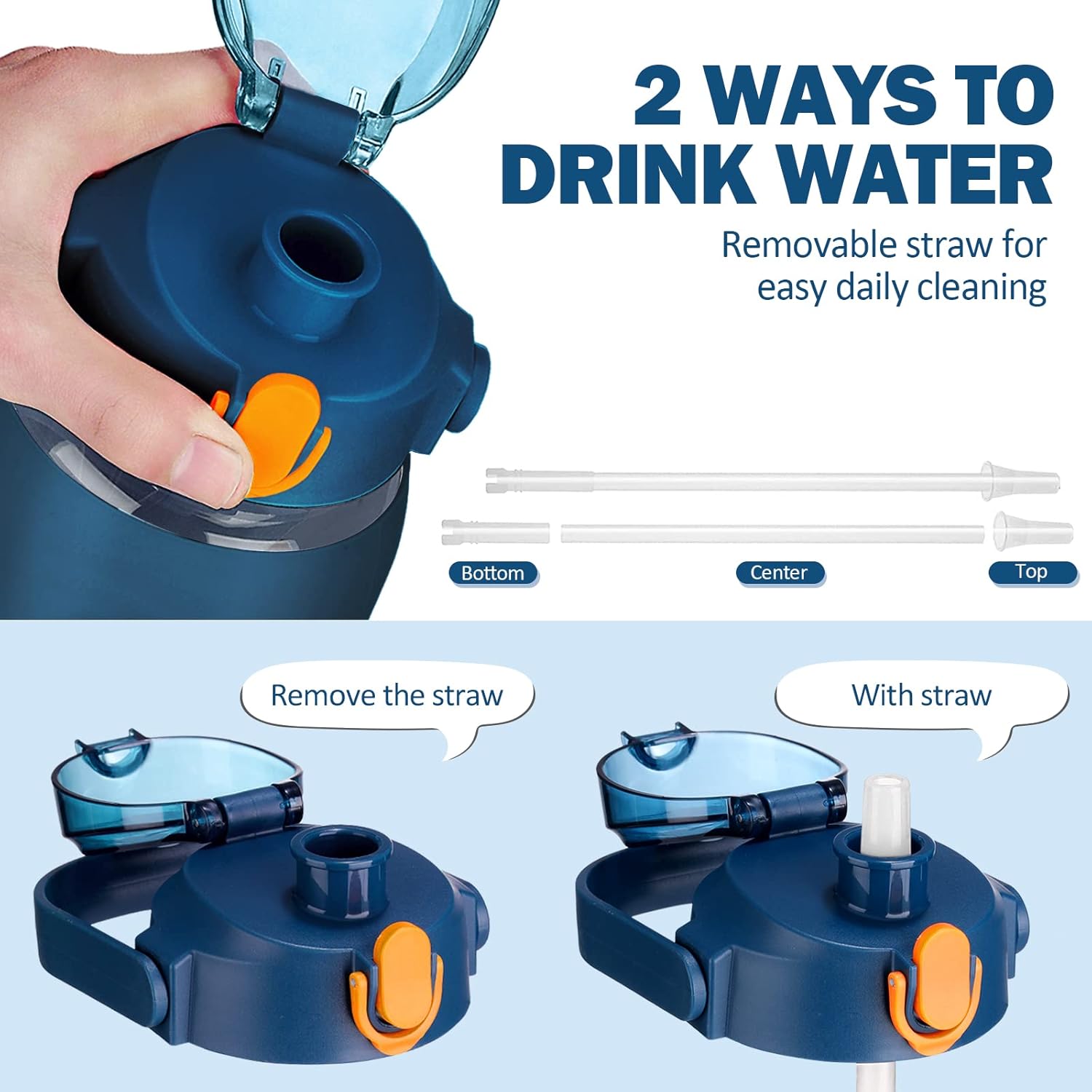 2 WAYS TO DRINK WATER

Removable straw for easy daily cleaning

Bottom

Center

Top

Remove the straw

With straw