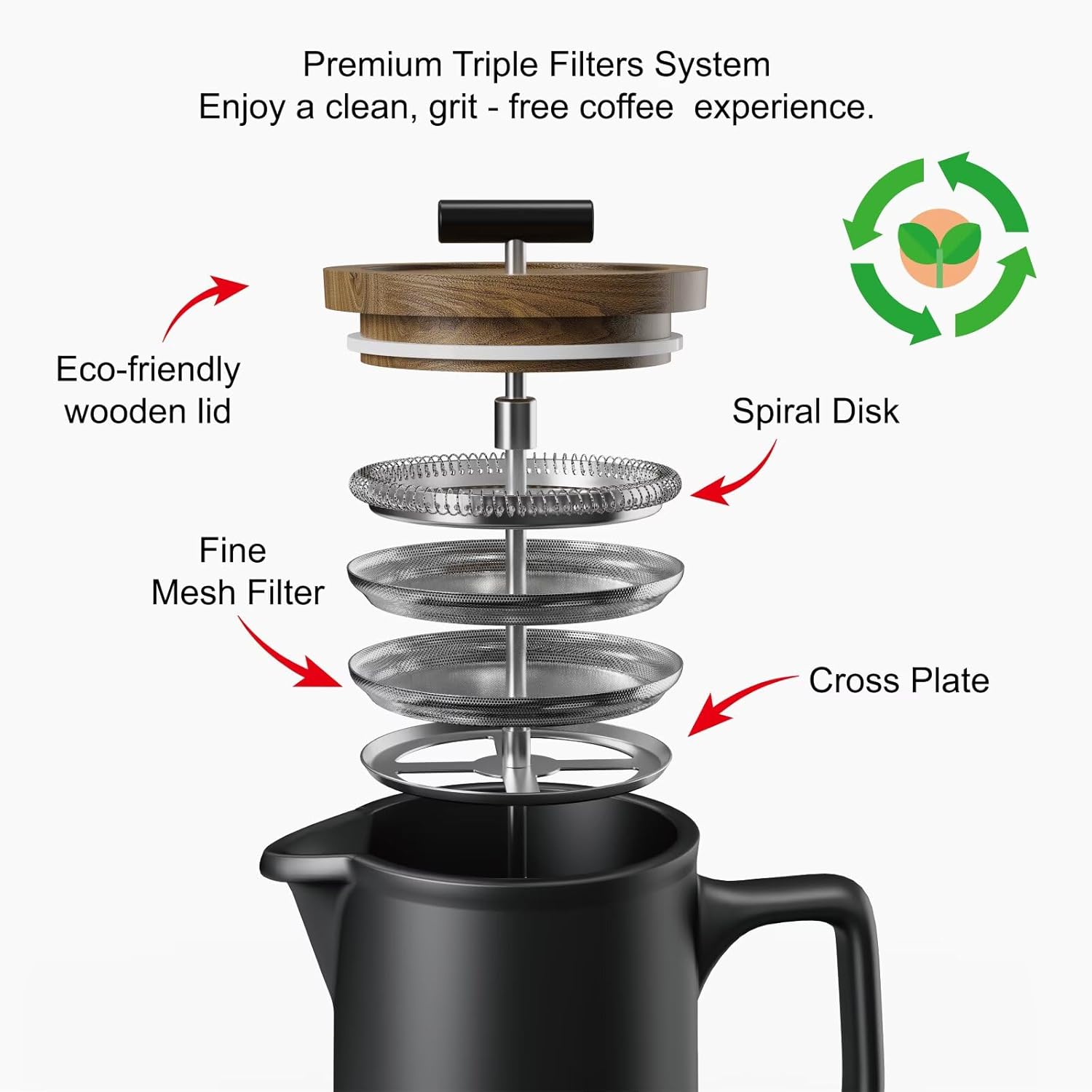 Premium Triple Filters System
Enjoy a clean, grit - free coffee experience.

Eco-friendly wooden lid

Spiral Disk

Fine Mesh Filter

Cross Plate