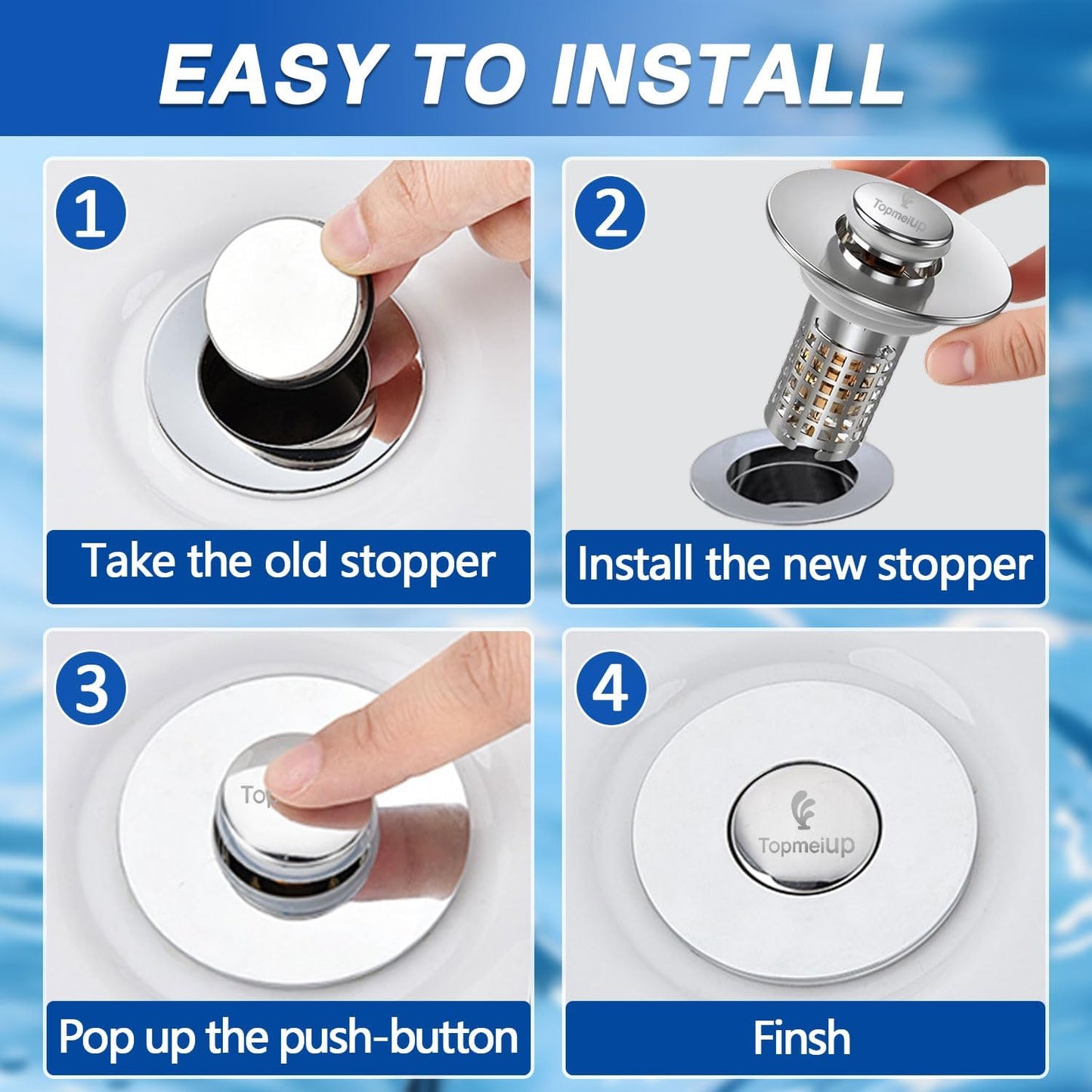 EASY TO INSTALL

1

Take the old stopper

2

TopmeiUp

Install the new stopper

3

Top

Pop up the push-button

4

TopmeiUp

Finsh