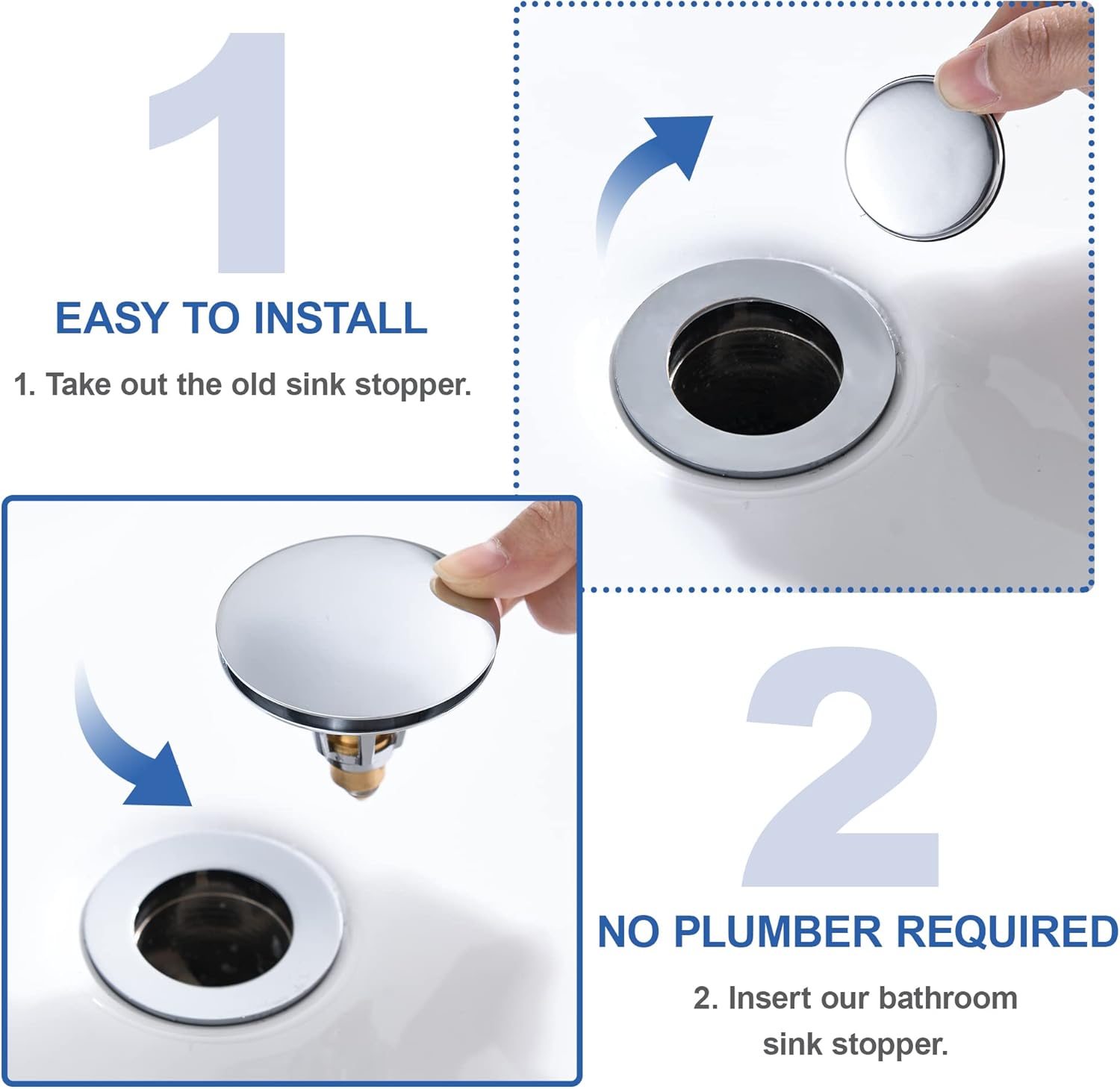 1

EASY TO INSTALL

1. Take out the old sink stopper.

2

NO PLUMBER REQUIRED

2. Insert our bathroom sink stopper.