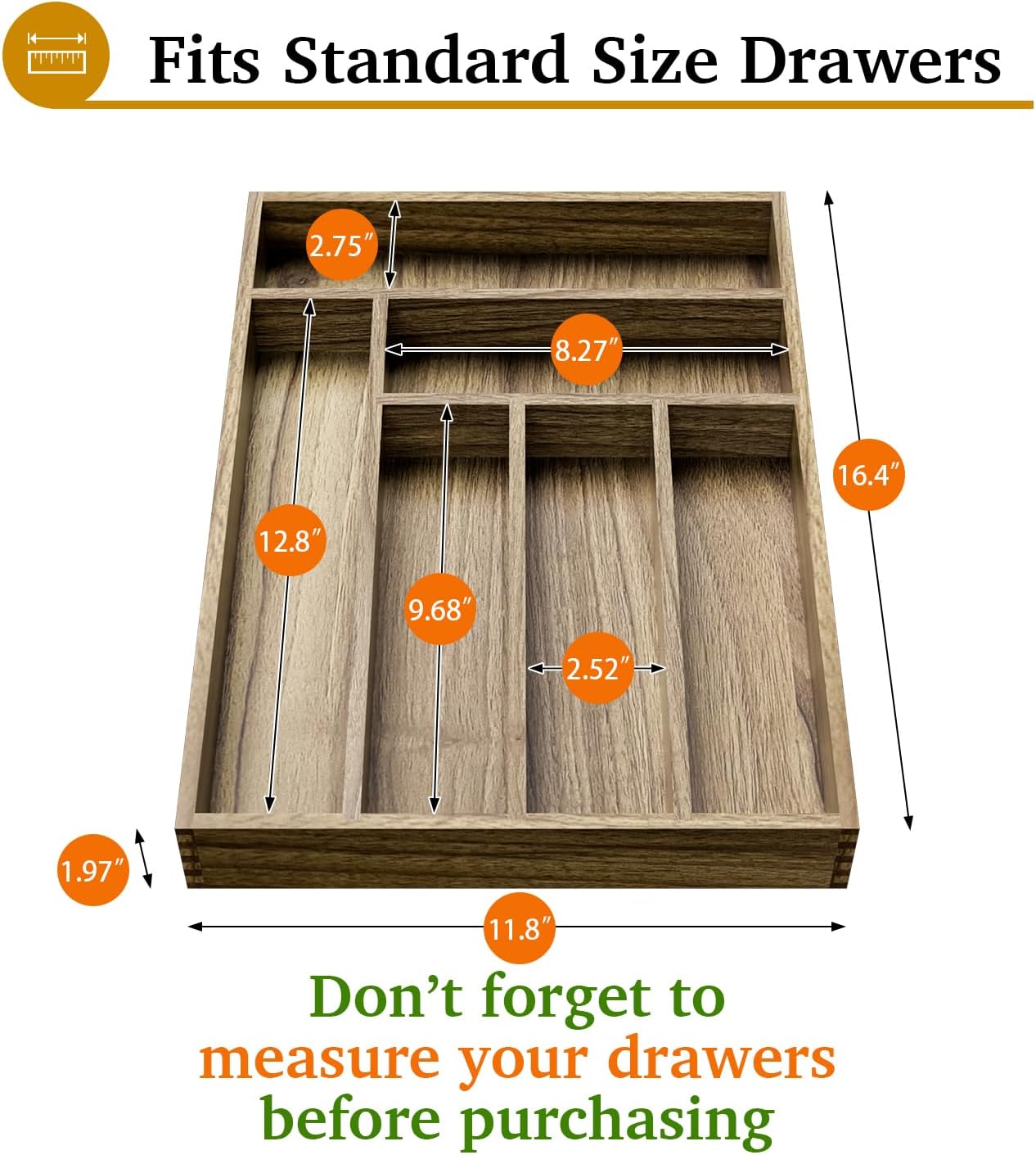 Fits Standard Size Drawers

2.75″

8.27″

16.4″

12.8″

9.68″

2.52″

1.97″

11.8″

Don’t forget to measure your drawers before purchasing