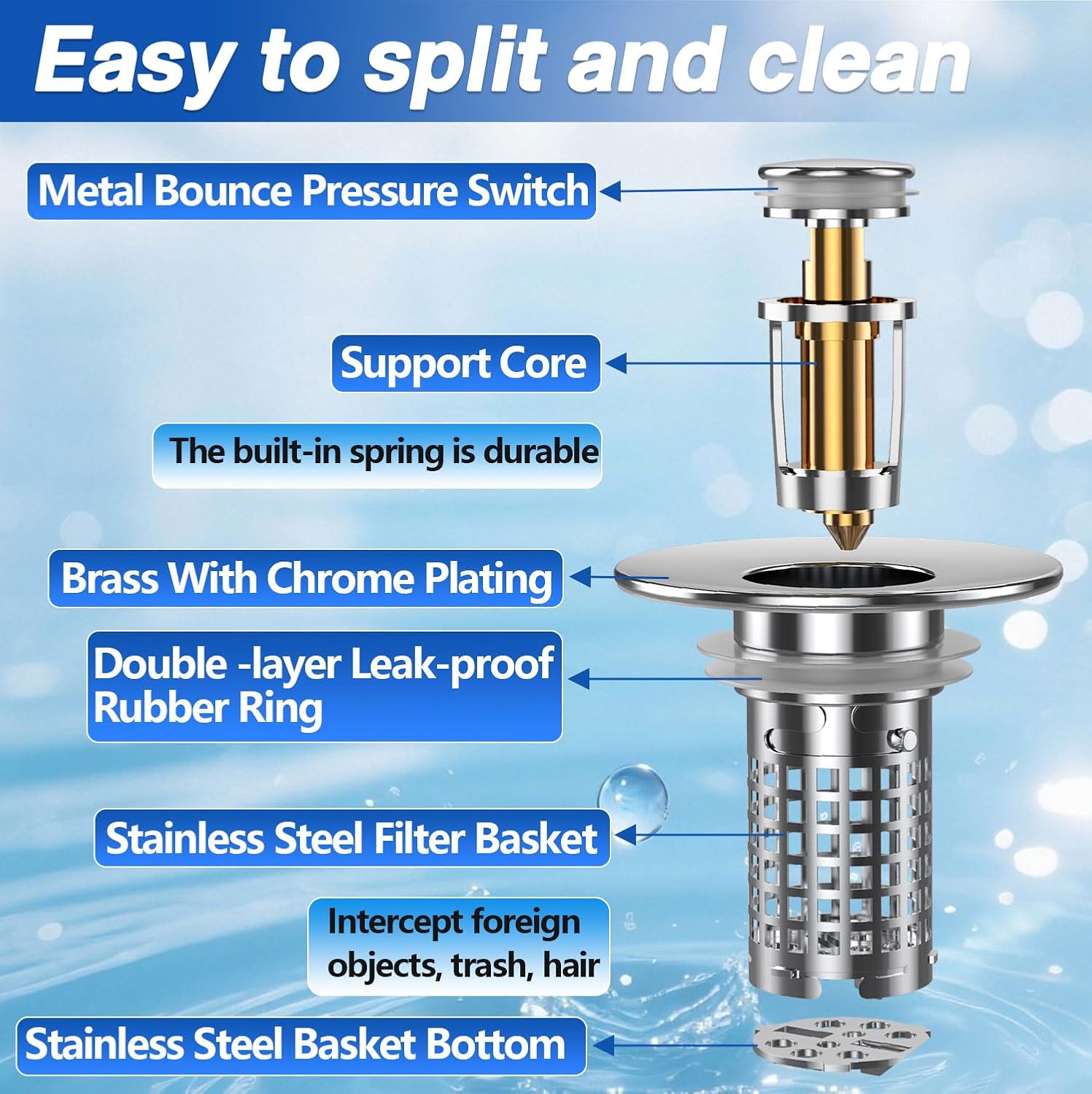 Easy to split and clean

Metal Bounce Pressure Switch

Support Core

The built-in spring is durable

Brass With Chrome Plating

Double -layer Leak-proof Rubber Ring

Stainless Steel Filter Basket

Intercept foreign objects, trash, hair

Stainless Steel Basket Bottom