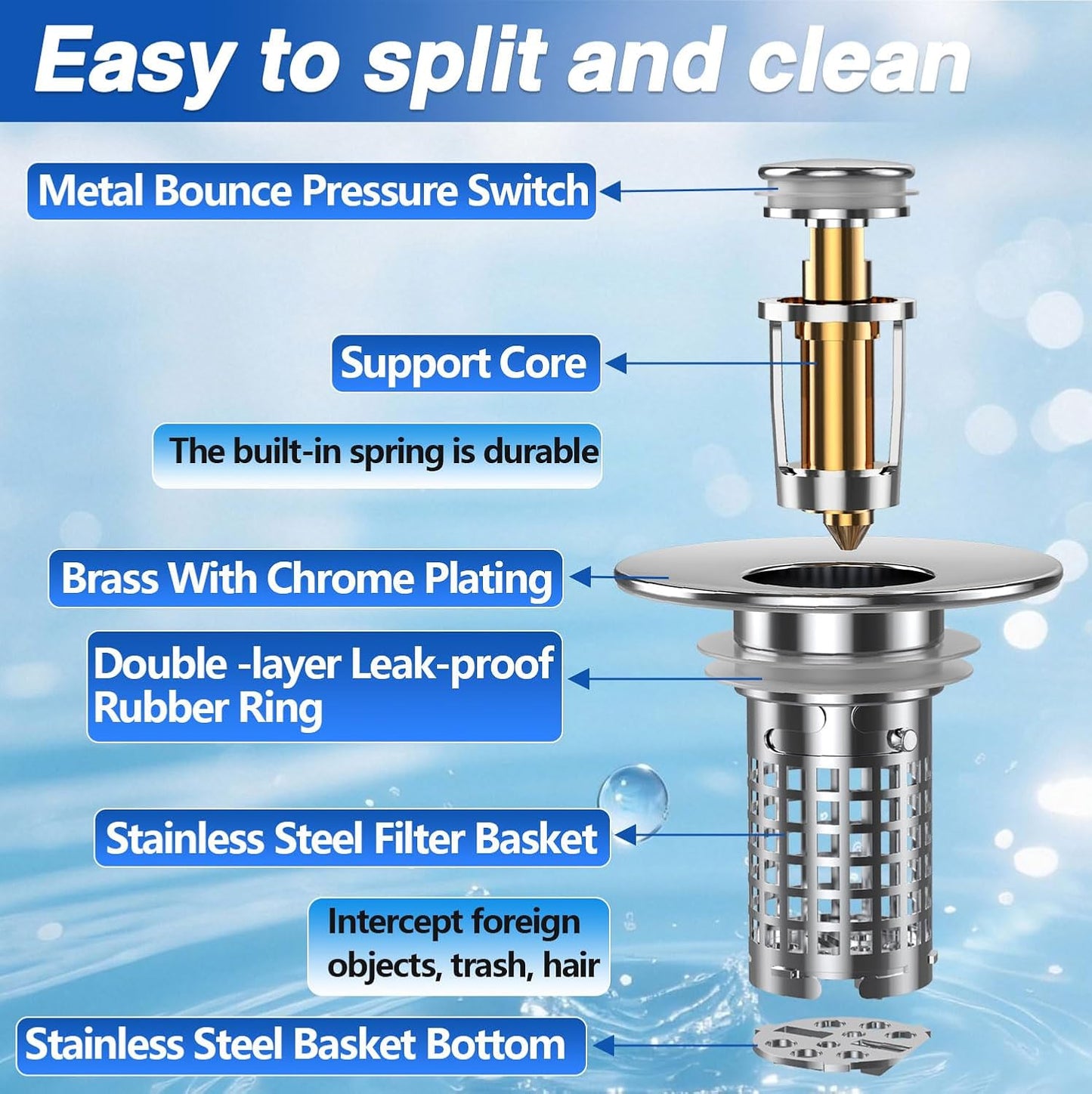 Easy to split and clean

Metal Bounce Pressure Switch

Support Core

The built-in spring is durable

Brass With Chrome Plating

Double -layer Leak-proof Rubber Ring

Stainless Steel Filter Basket

Intercept foreign objects, trash, hair

Stainless Steel Basket Bottom