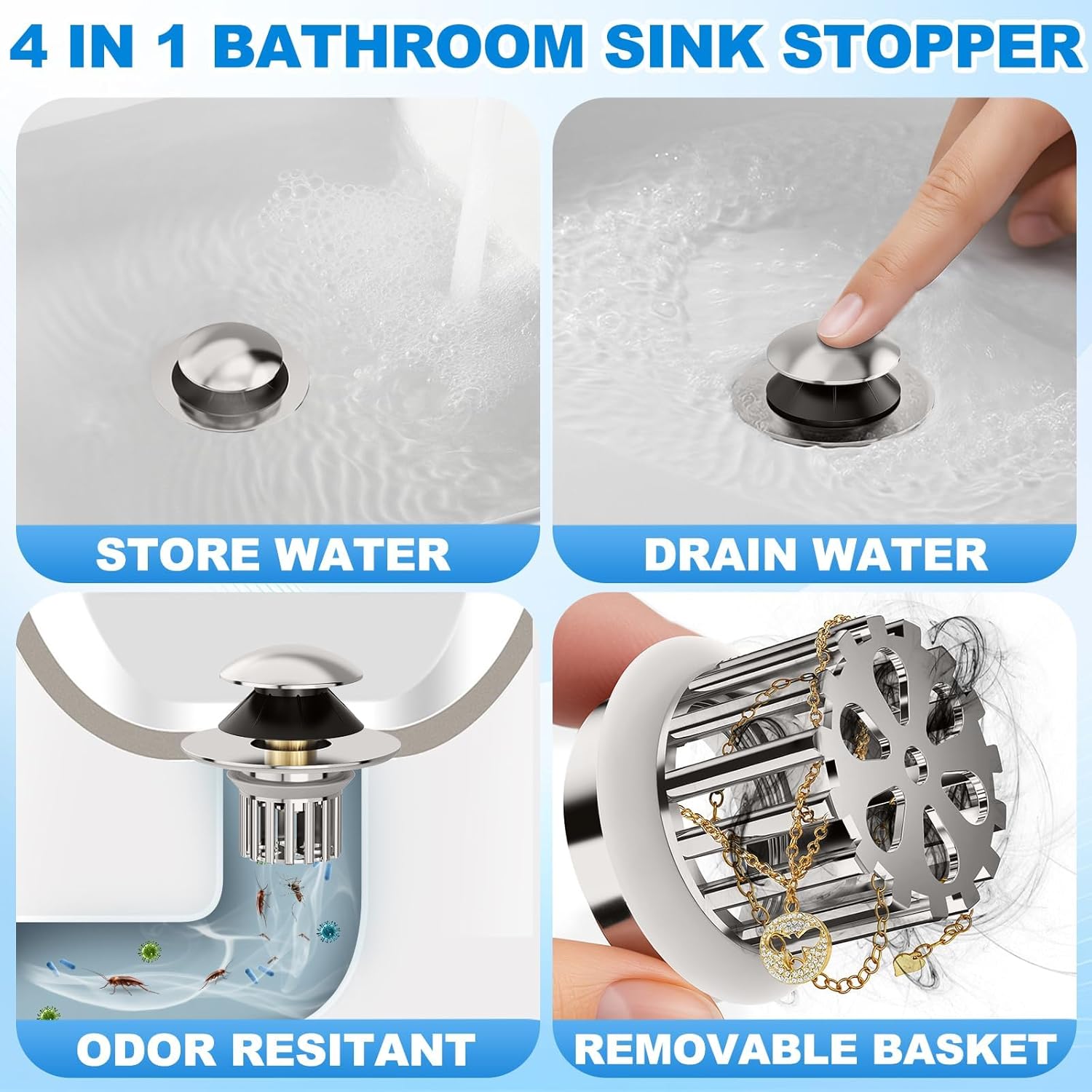 4 IN 1 BATHROOM SINK STOPPER

STORE WATER

DRAIN WATER

ODOR RESITANT

REMOVABLE BASKET