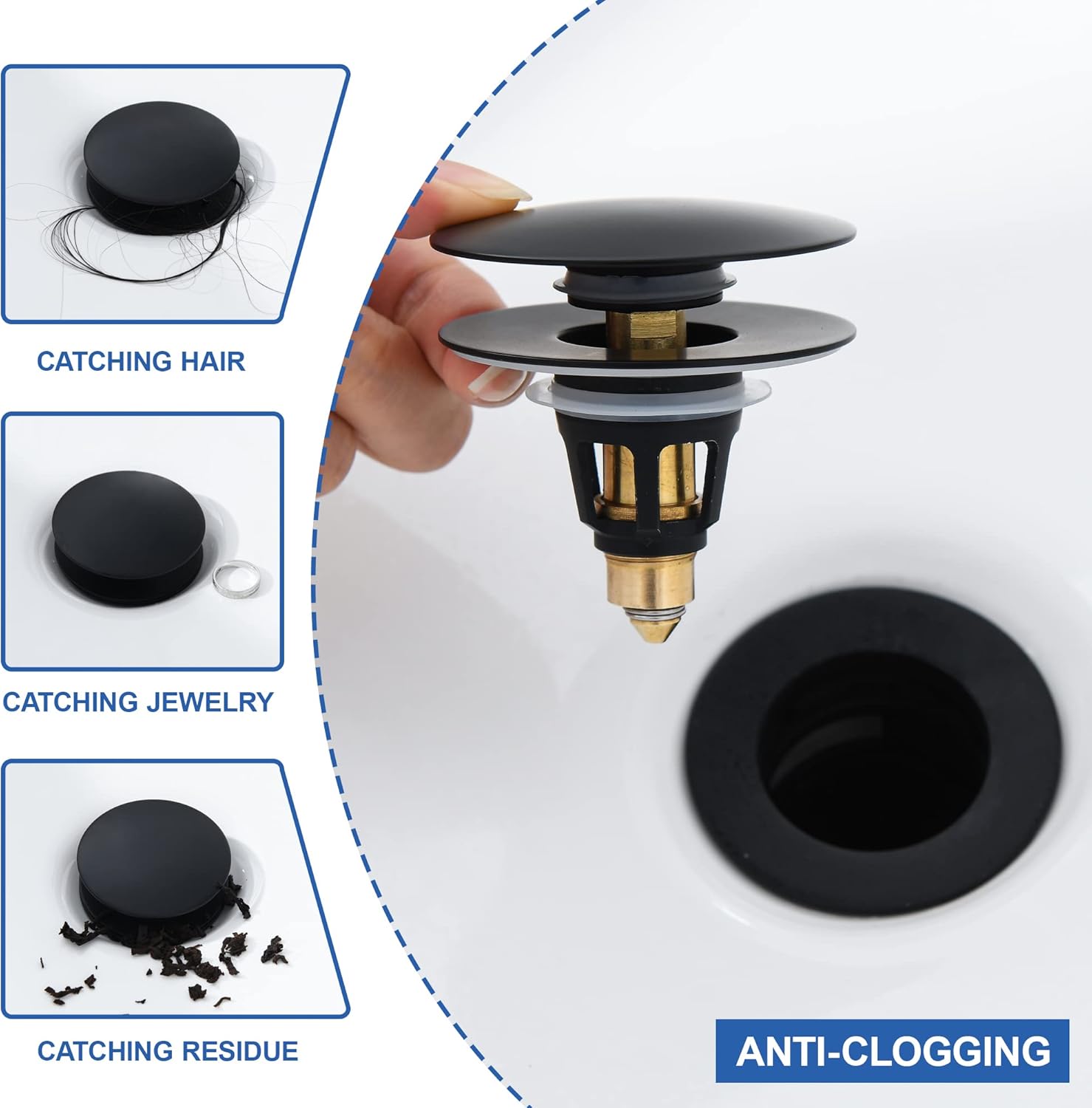 CATCHING HAIR

CATCHING JEWELRY

CATCHING RESIDUE

ANTI-CLOGGING