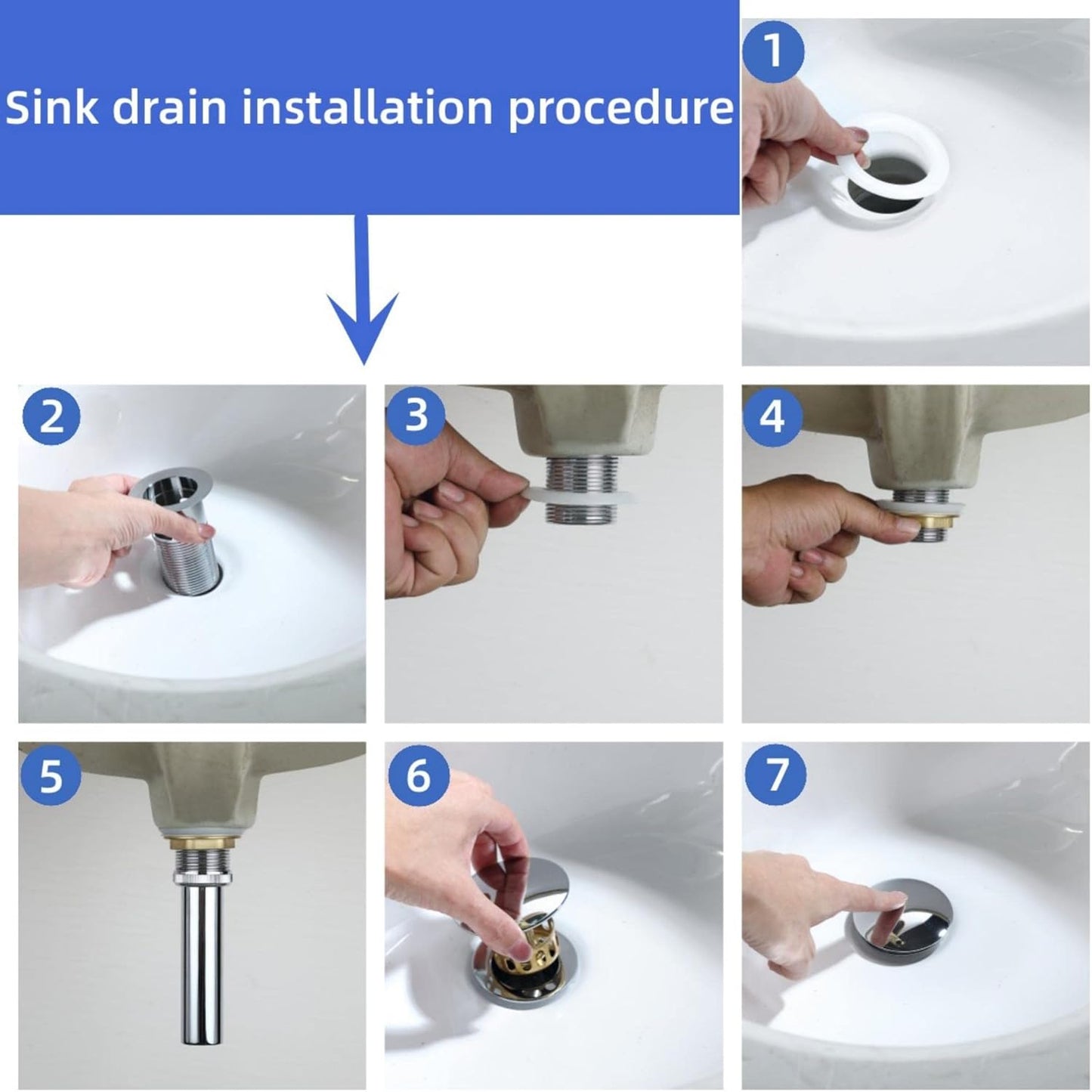 Sink drain installation procedure

1

2

3

4

5

6

7