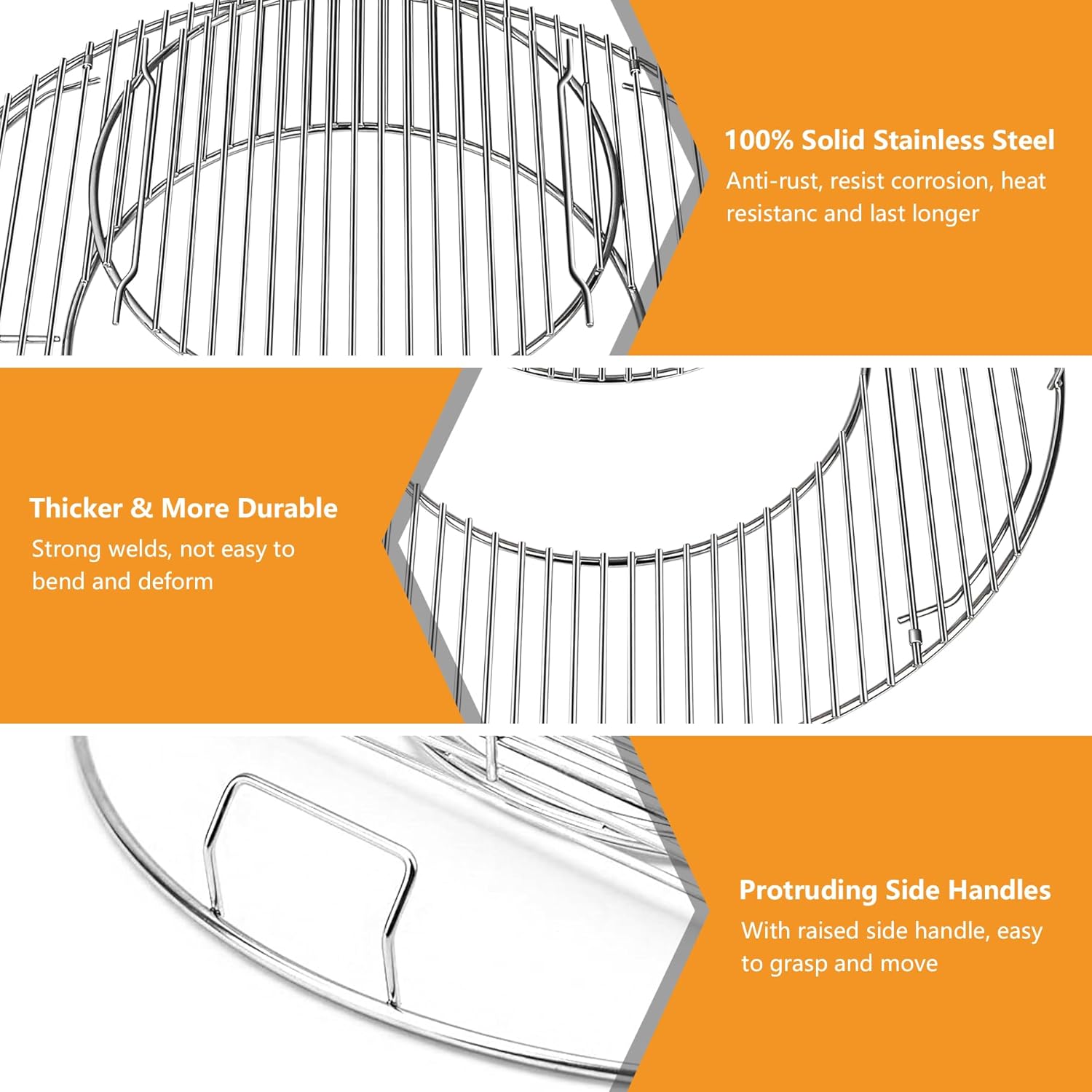 100% Solid Stainless Steel
Anti-rust, resist corrosion, heat resistanc and last longer

Thicker & More Durable
Strong welds, not easy to bend and deform

Protruding Side Handles
With raised side handle, easy to grasp and move