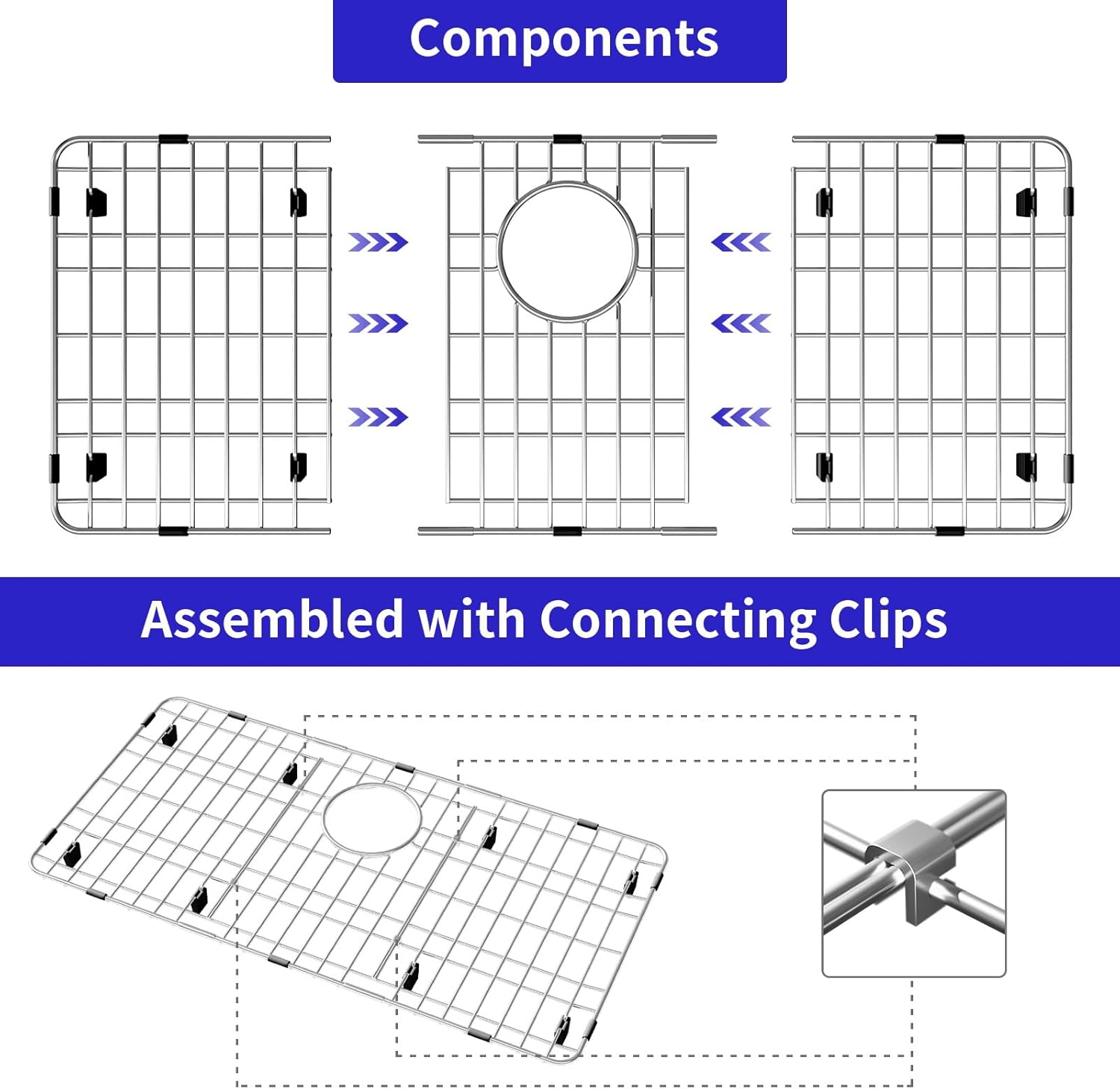 Components

Assembled with Connecting Clips