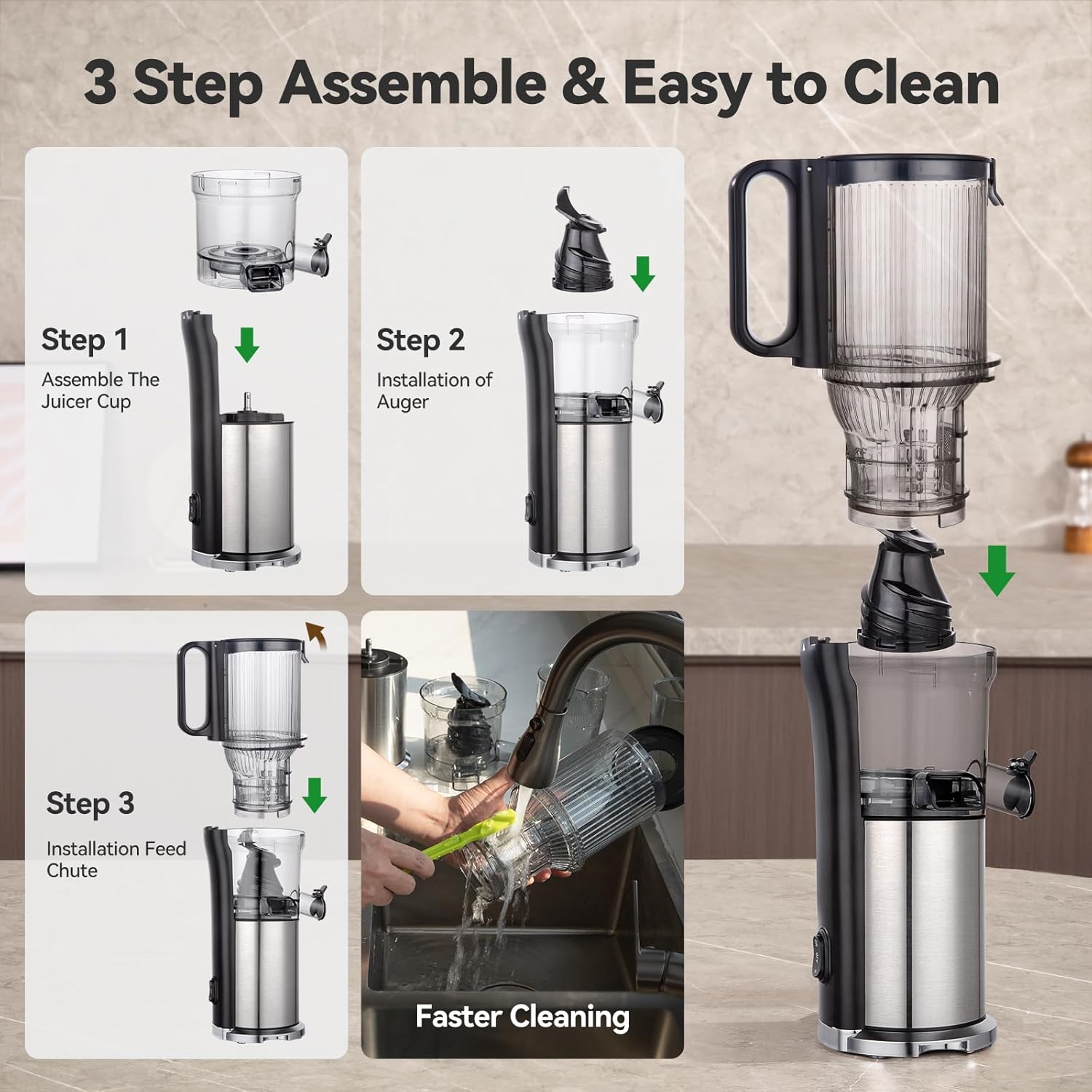 3 Step Assemble & Easy to Clean

Step 1
Assemble The Juicer Cup

Step 2
Installation of Auger

Step 3
Installation Feed Chute

Faster Cleaning