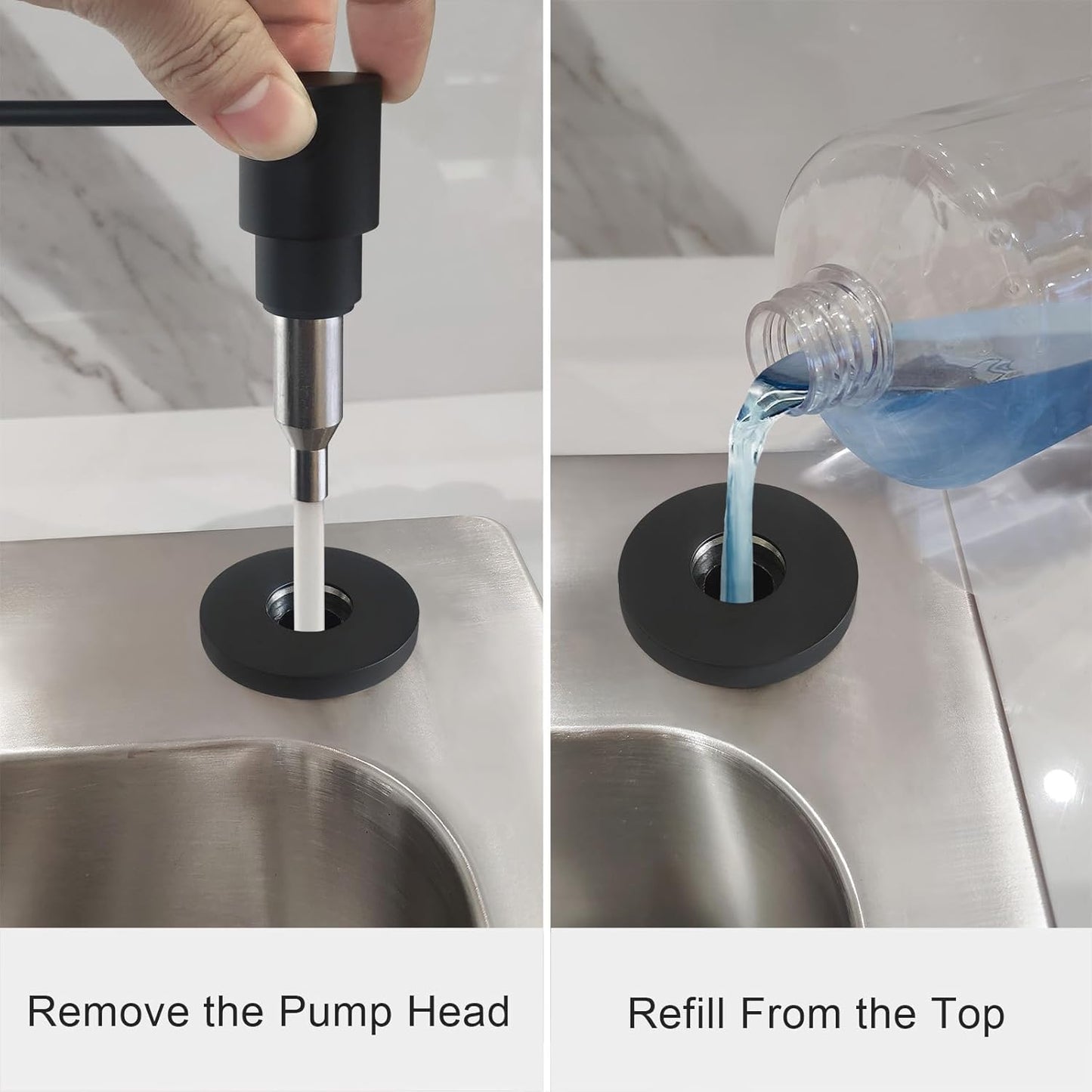 Remove the Pump Head

Refill From the Top