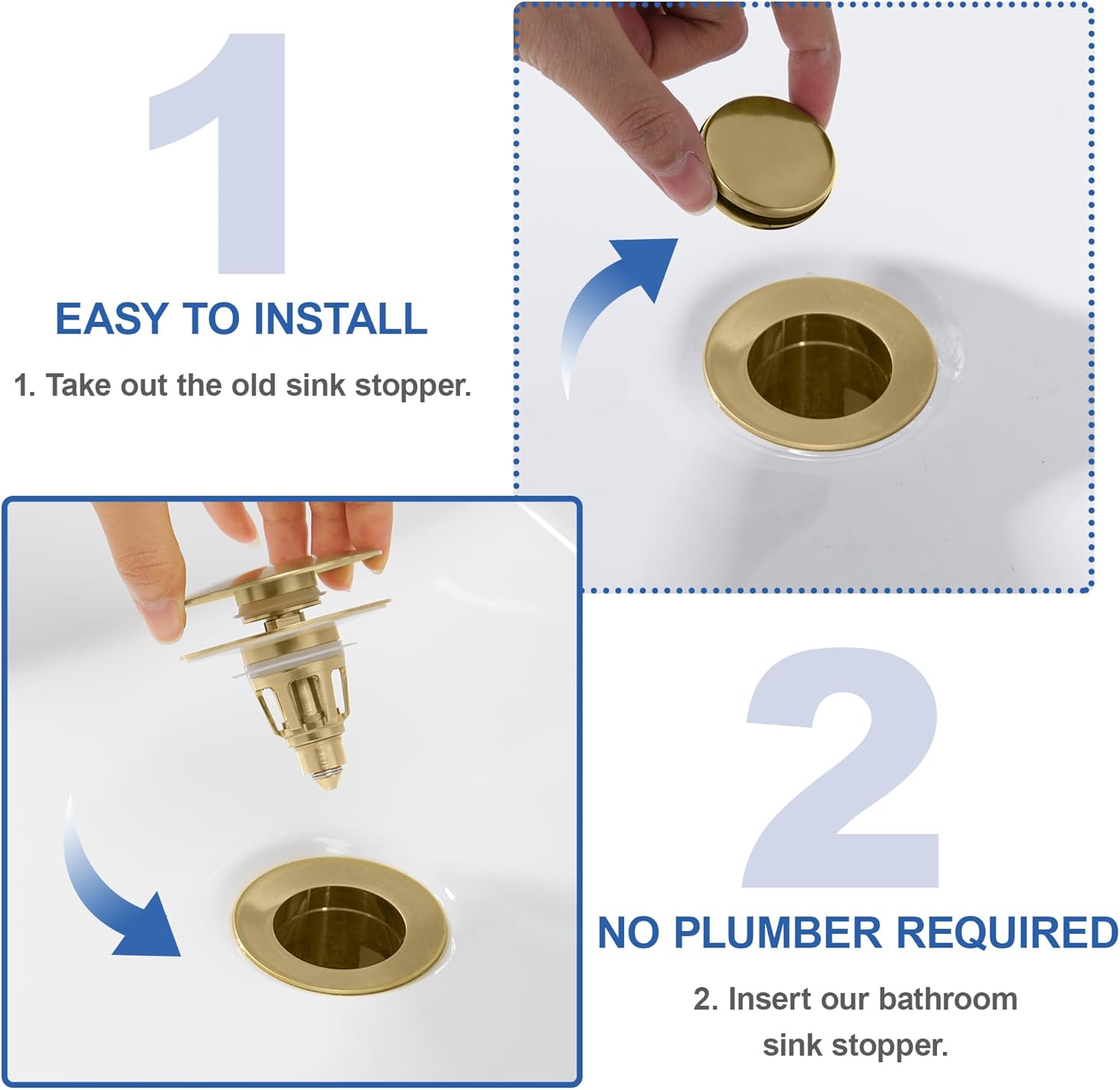 1

EASY TO INSTALL

1. Take out the old sink stopper.

2

NO PLUMBER REQUIRED

2. Insert our bathroom sink stopper.