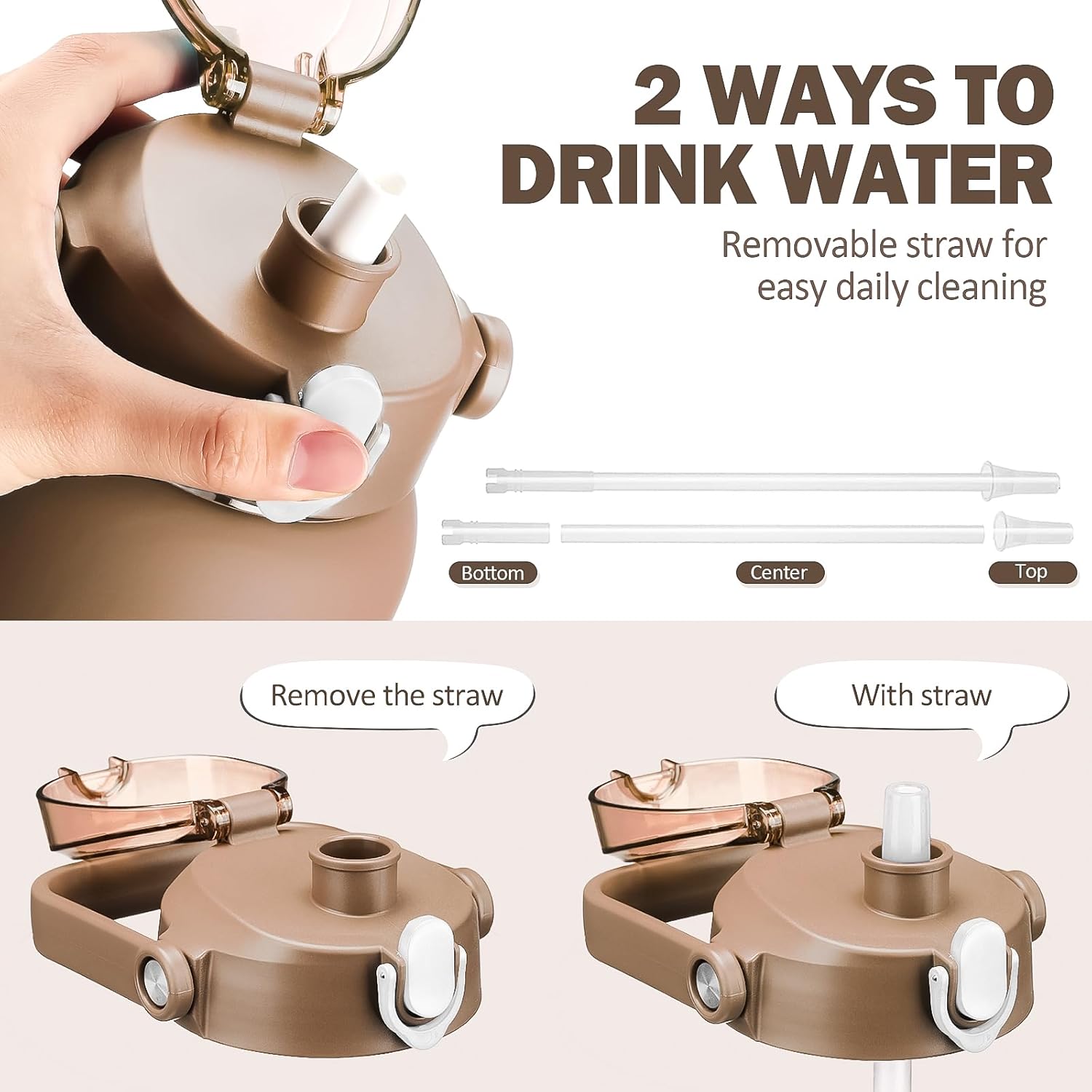 2 WAYS TO DRINK WATER

Removable straw for easy daily cleaning

Bottom

Center

Top

Remove the straw

With straw