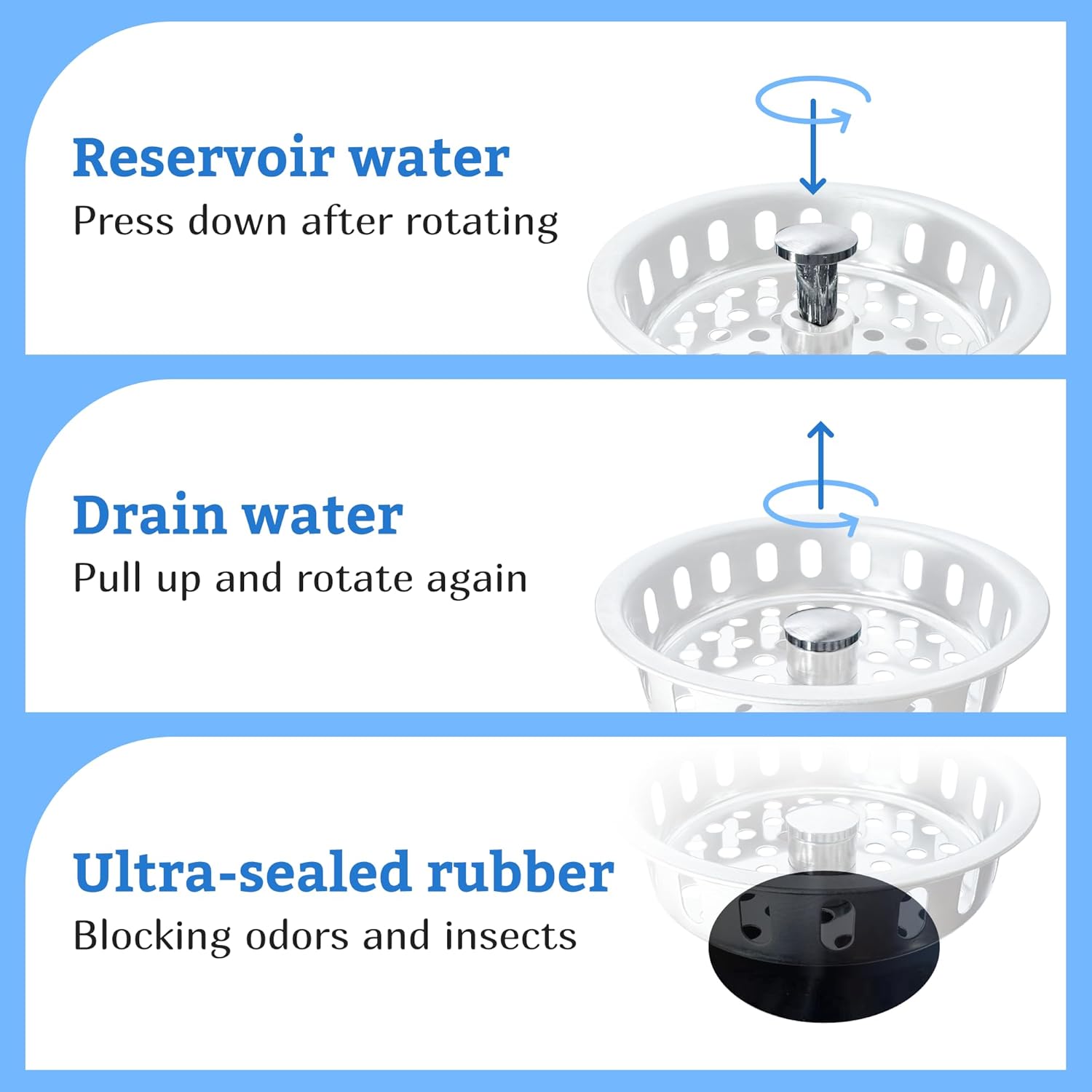 Reservoir water
Press down after rotating

Drain water
Pull up and rotate again

Ultra-sealed rubber
Blocking odors and insects