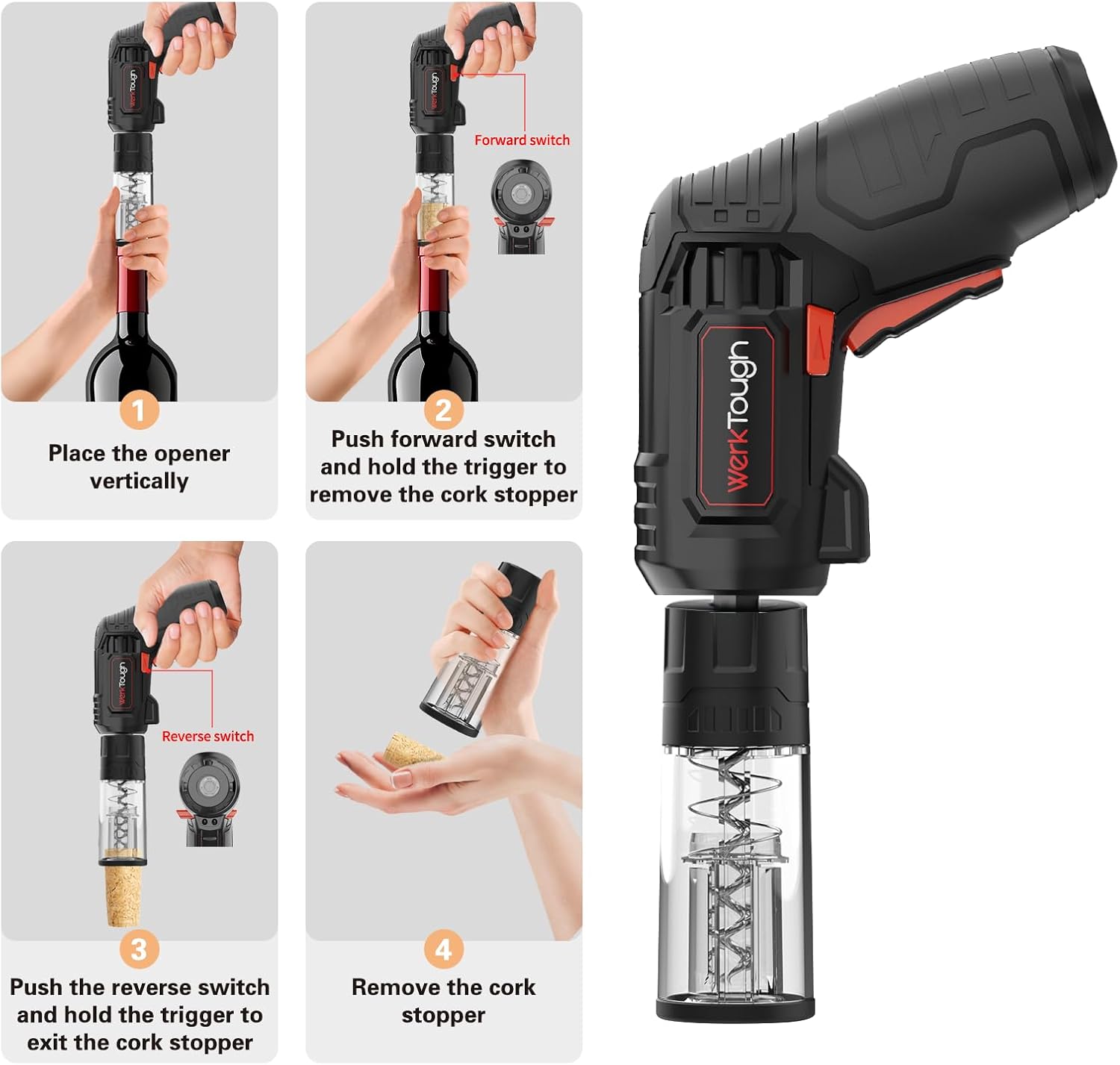 WerkTough

1
Place the opener vertically

WerkTough
Forward switch

2
Push forward switch and hold the trigger to remove the cork stopper

WerkTough
Reverse switch

3
Push the reverse switch and hold the trigger to exit the cork stopper

4
Remove the cork stopper

WerkTough