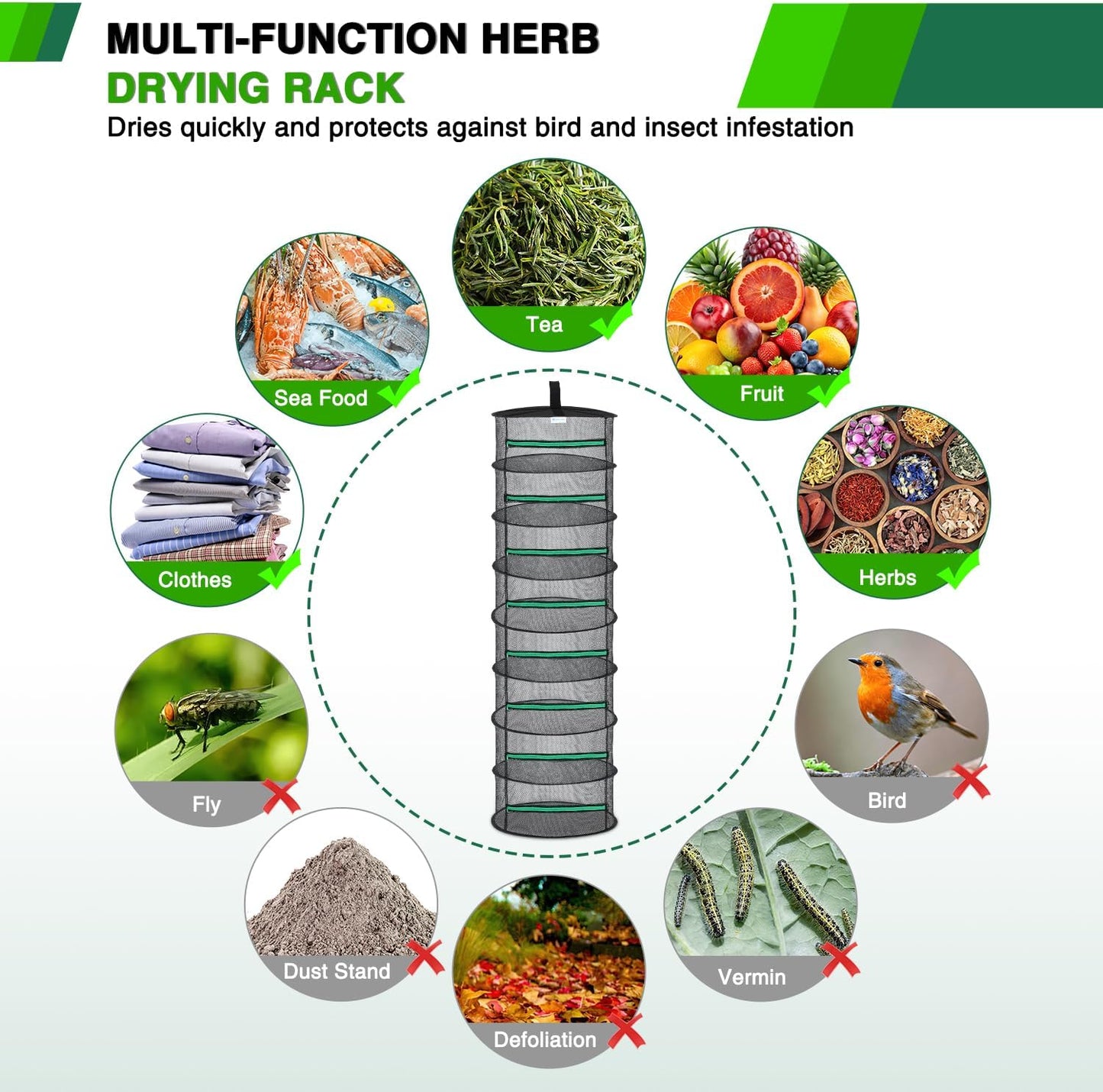 MULTI-FUNCTION HERB
DRYING RACK
Dries quickly and protects against bird and insect infestation

Tea

Sea Food

Fruit

Clothes

Herbs

Fly

Bird

Dust Stand

Vermin

Defoliation