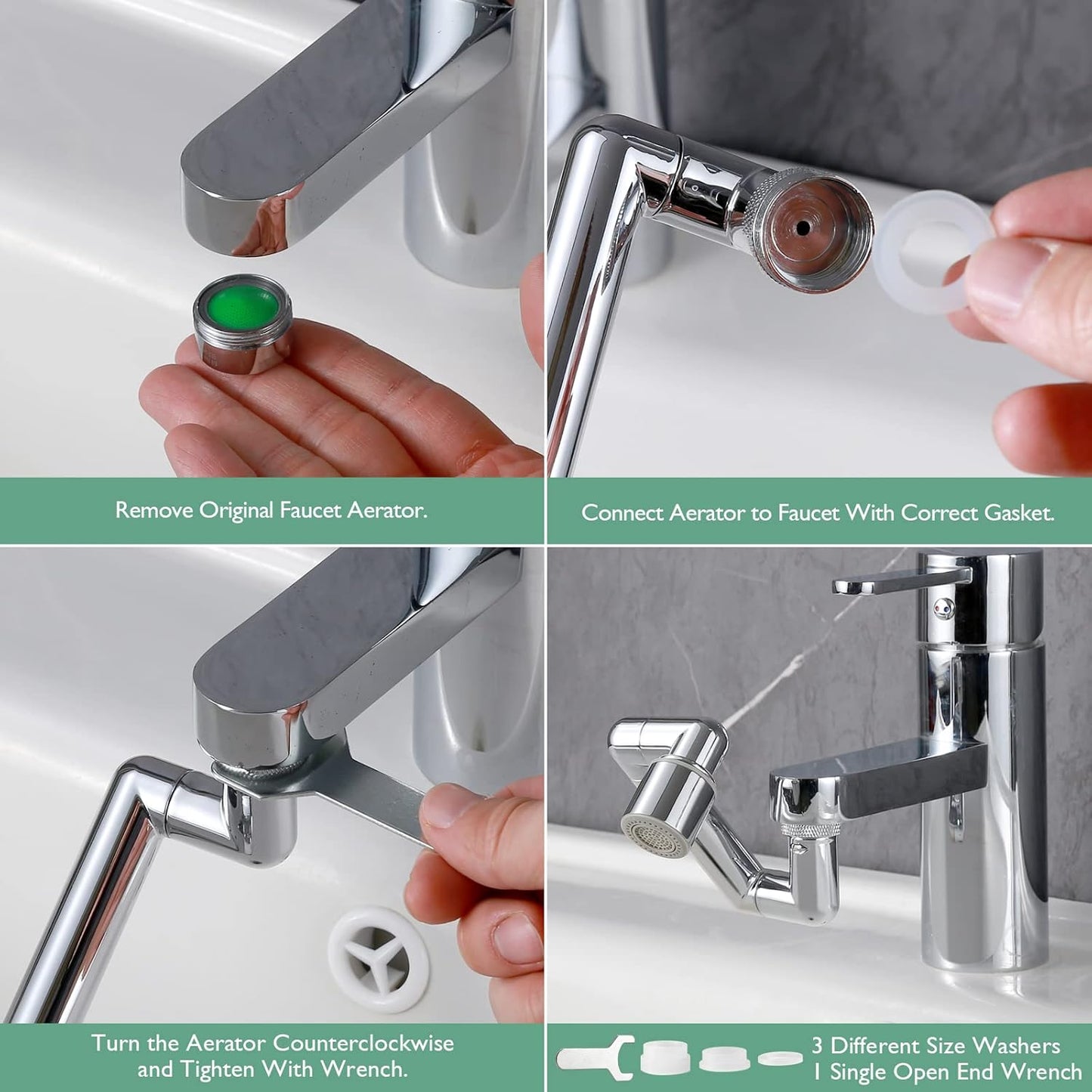 Remove Original Faucet Aerator.

Connect Aerator to Faucet With Correct Gasket.

Turn the Aerator Counterclockwise and Tighten With Wrench.

3 Different Size Washers
1 Single Open End Wrench