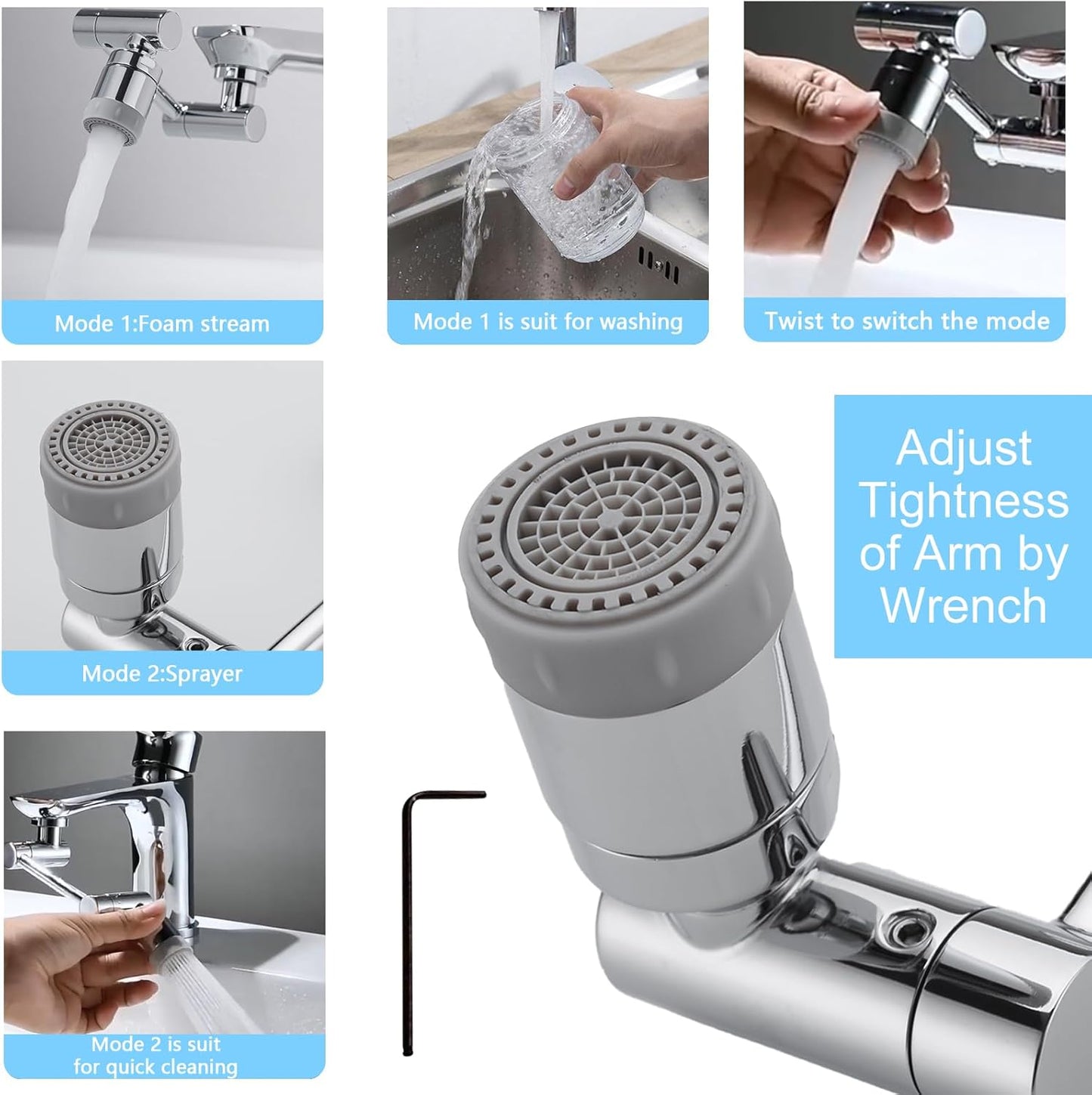 Mode 1:Foam stream

Mode 1 is suit for washing

Twist to switch the mode

Mode 2:Sprayer

Adjust Tightness of Arm by Wrench

Mode 2 is suit for quick cleaning