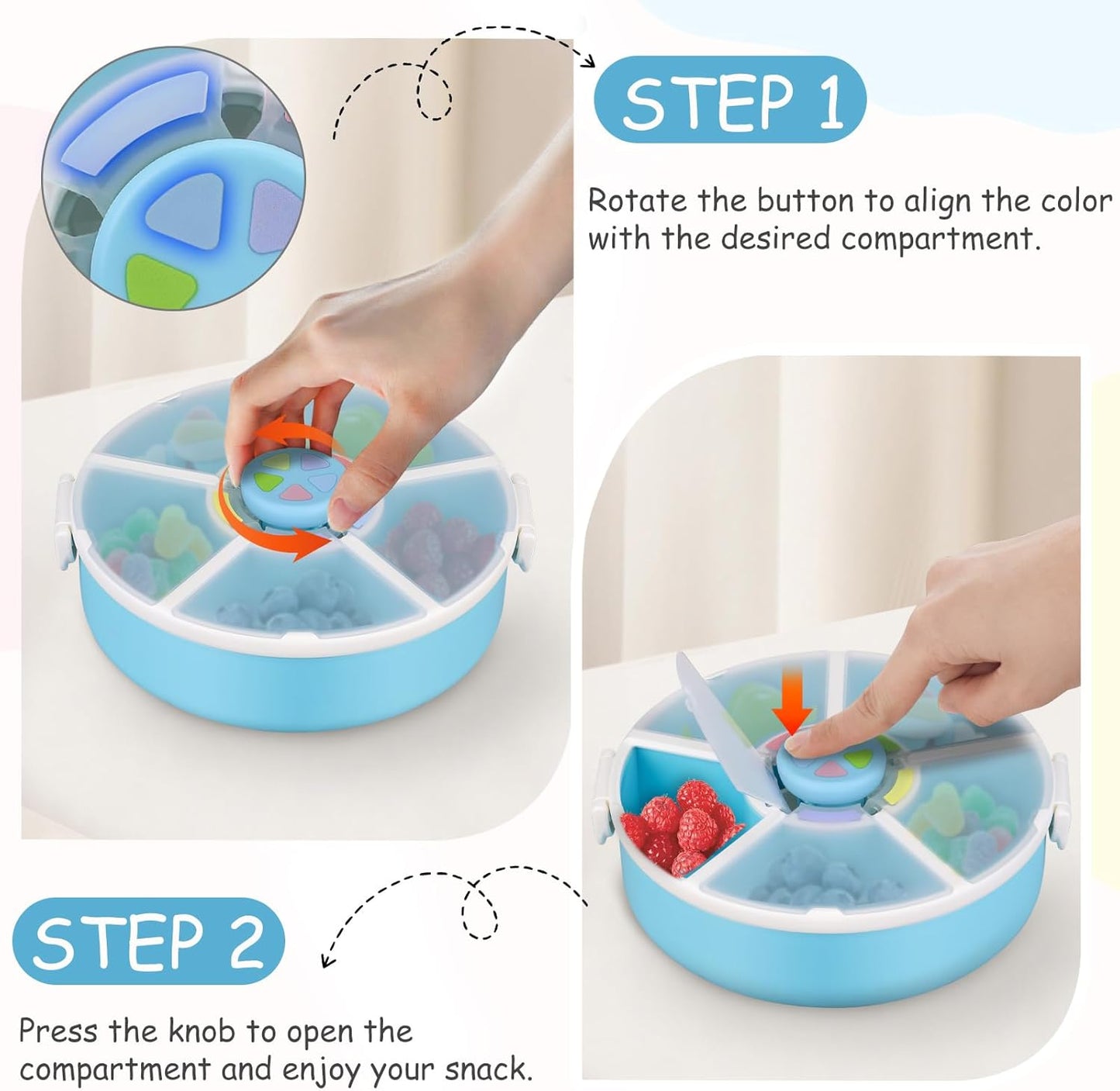 STEP 1

Rotate the button to align the color with the desired compartment.

STEP 2

Press the knob to open the compartment and enjoy your snack.