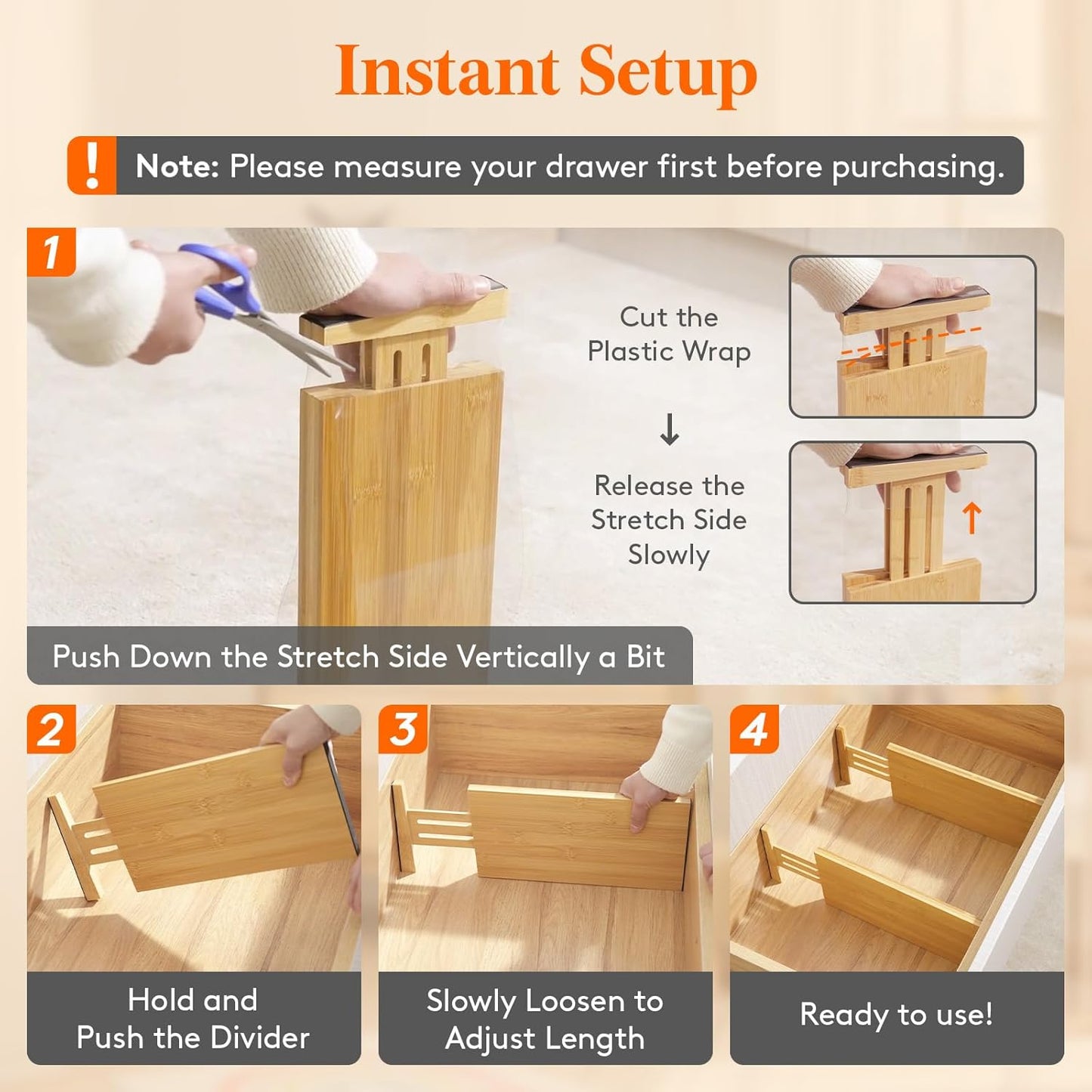 Instant Setup

! Note: Please measure your drawer first before purchasing.

1

Cut the Plastic Wrap

↓

Release the Stretch Side Slowly

Push Down the Stretch Side Vertically a Bit

2

Hold and Push the Divider

3

Slowly Loosen to Adjust Length

4

Ready to use!