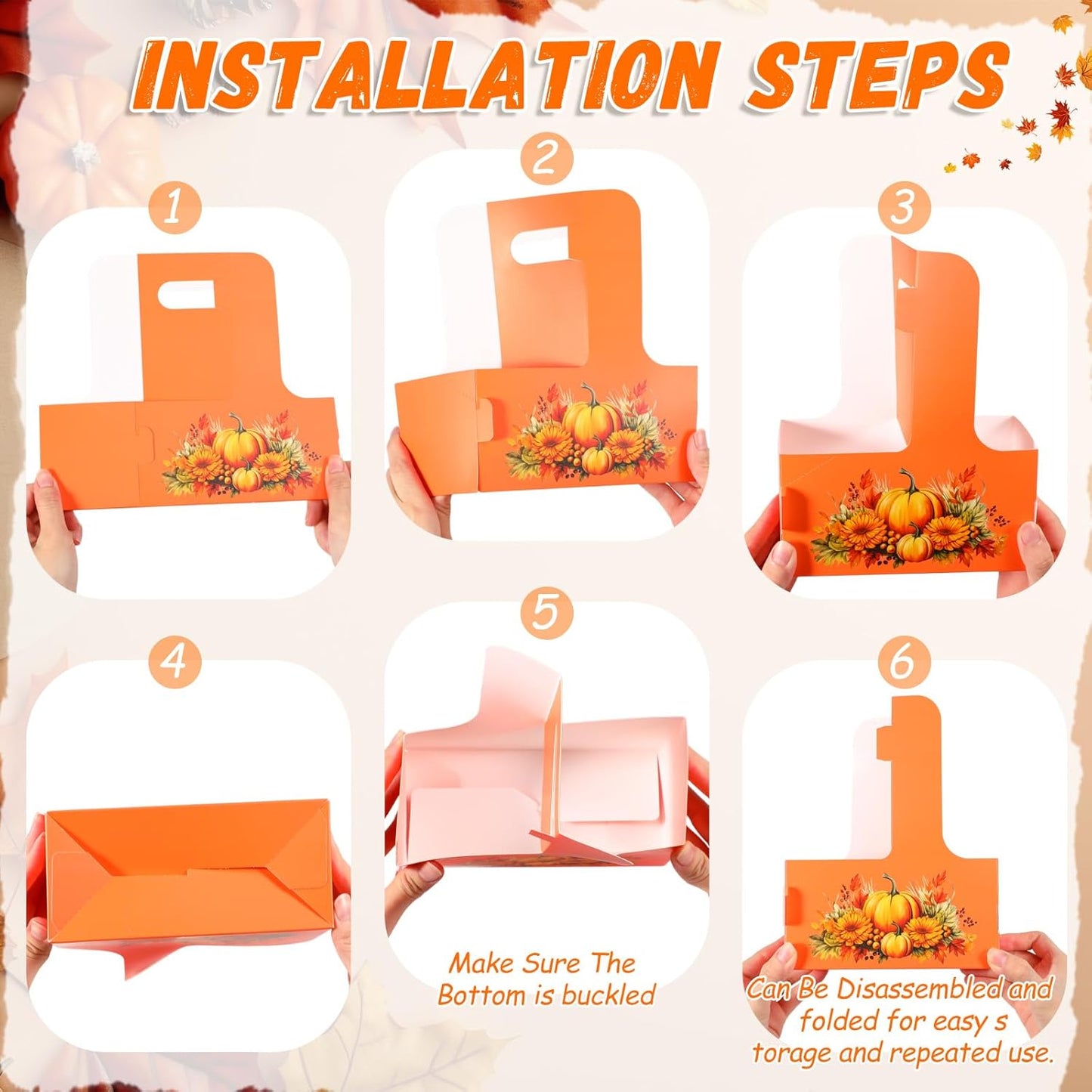 INSTALLATION STEPS

1

2

3

4

5

Make Sure The Bottom is buckled

6

Can Be Disassembled and folded for easy s torage and repeated use.