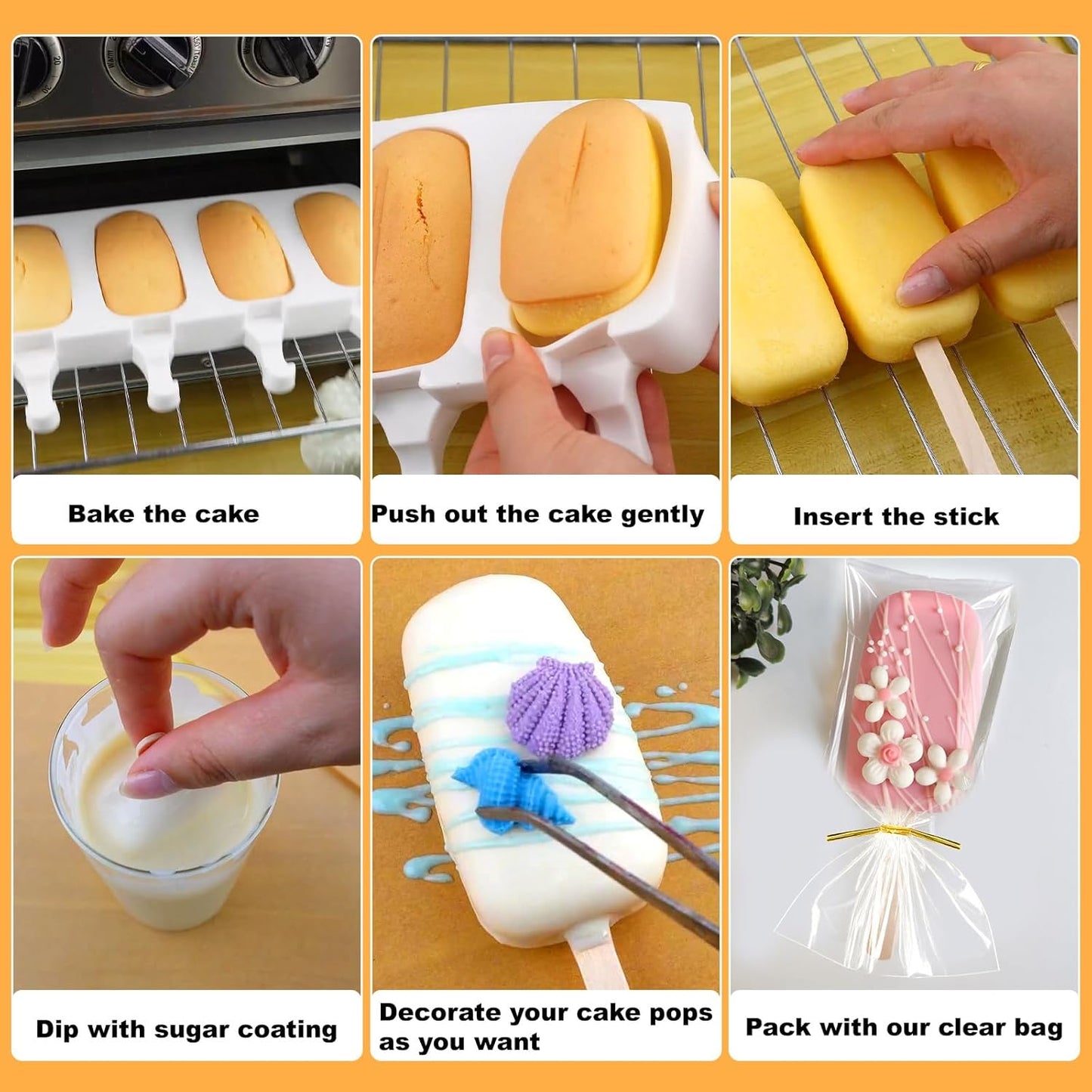 Bake the cake

Push out the cake gently

Insert the stick

Dip with sugar coating

Decorate your cake pops as you want

Pack with our clear bag