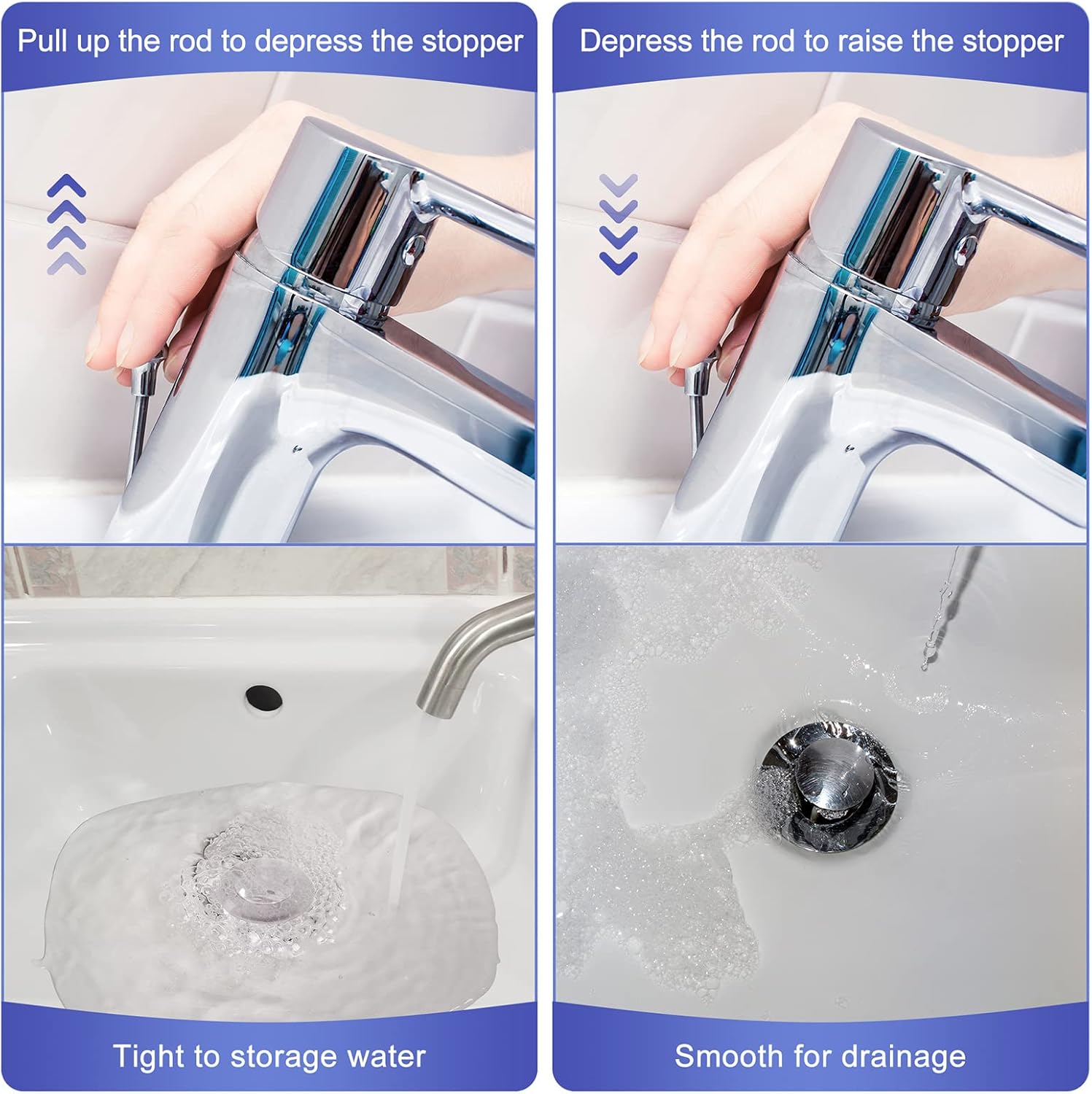 Pull up the rod to depress the stopper

Tight to storage water

Depress the rod to raise the stopper

Smooth for drainage