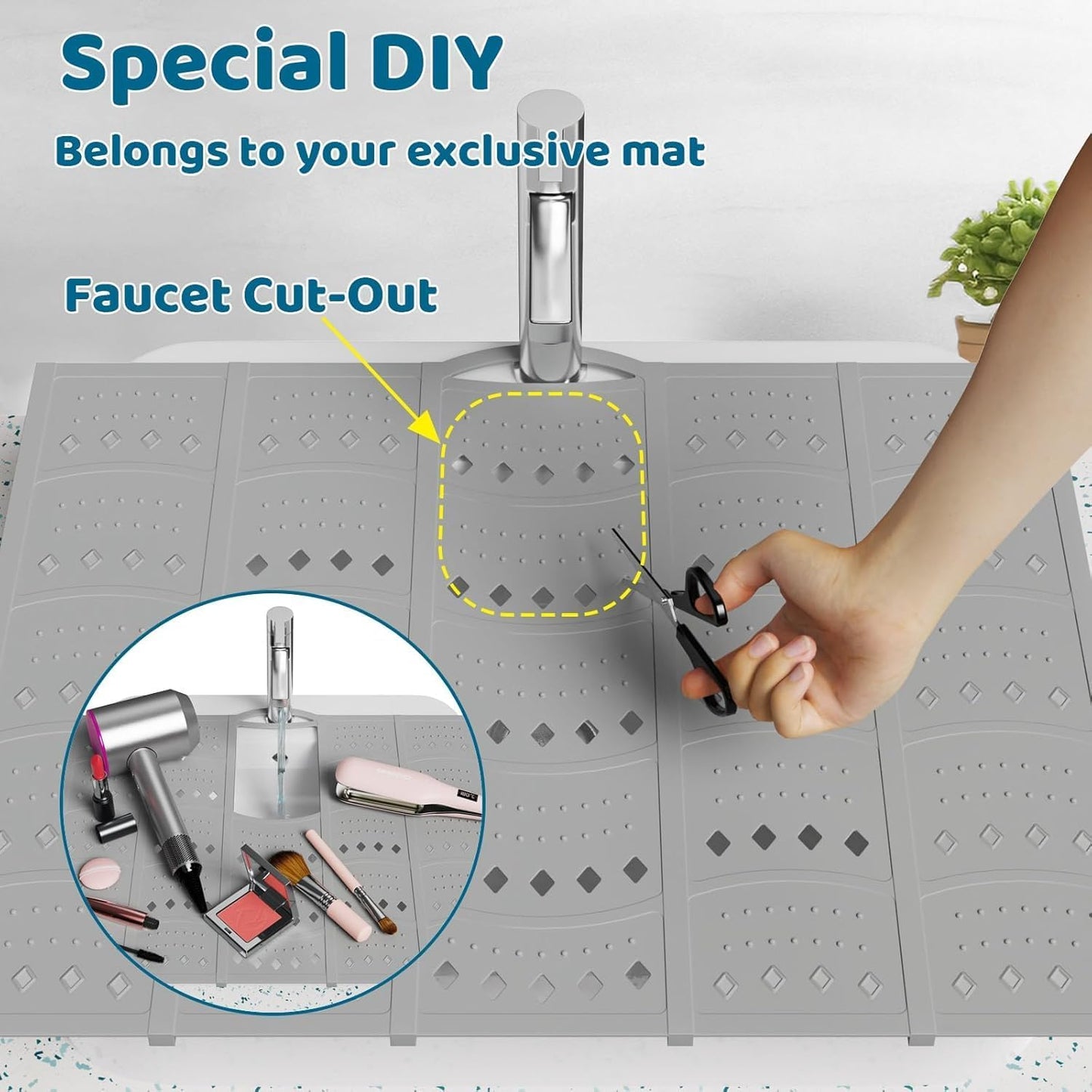 Special DIY

Belongs to your exclusive mat

Faucet Cut-Out