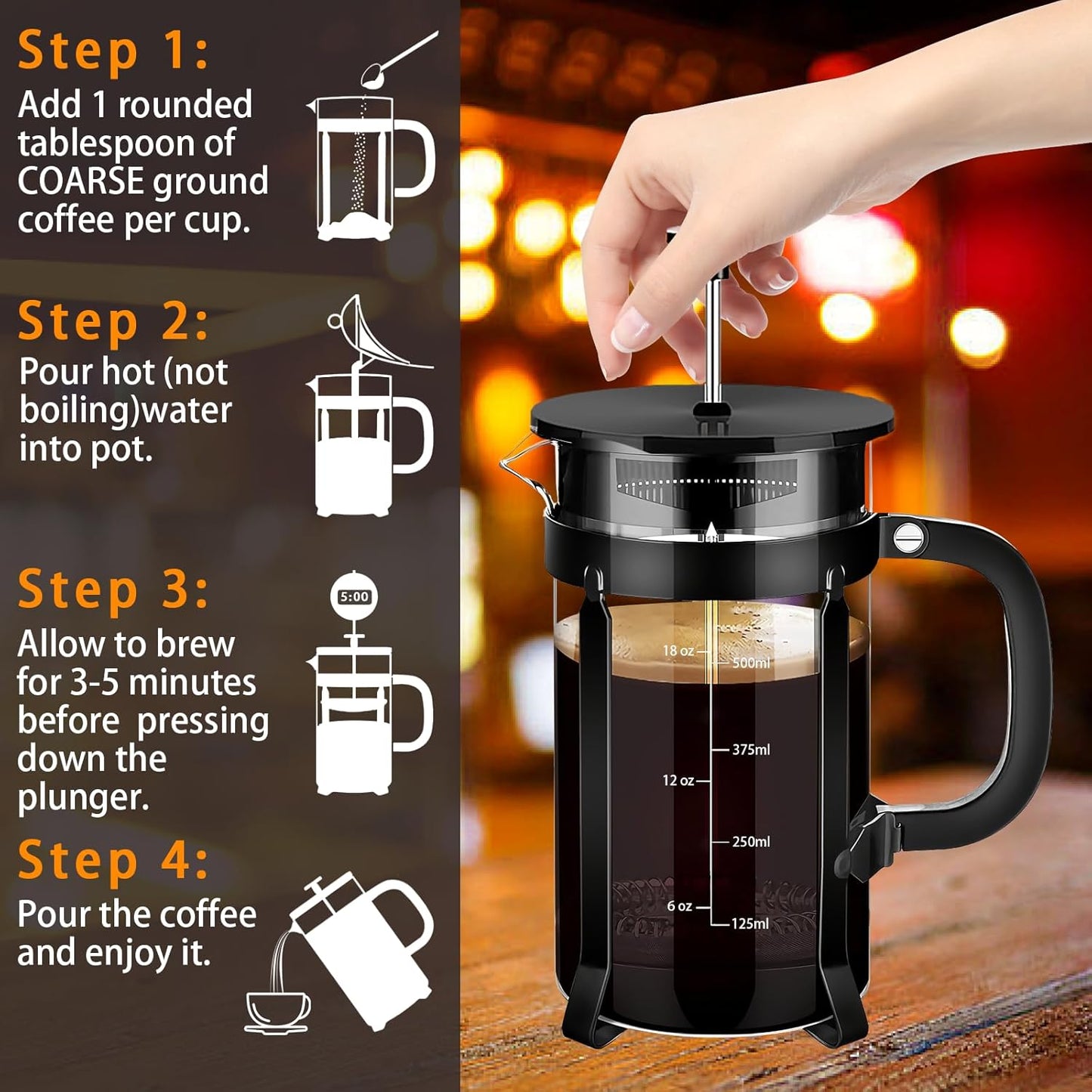 Step 1:
Add 1 rounded tablespoon of COARSE ground coffee per cup.

Step 2:
Pour hot (not boiling)water into pot.

Step 3:
5:00
Allow to brew for 3-5 minutes before pressing down the plunger.

Step 4:
Pour the coffee and enjoy it.

18 oz
500ml
375ml
12 oz
250ml
6 oz
125ml