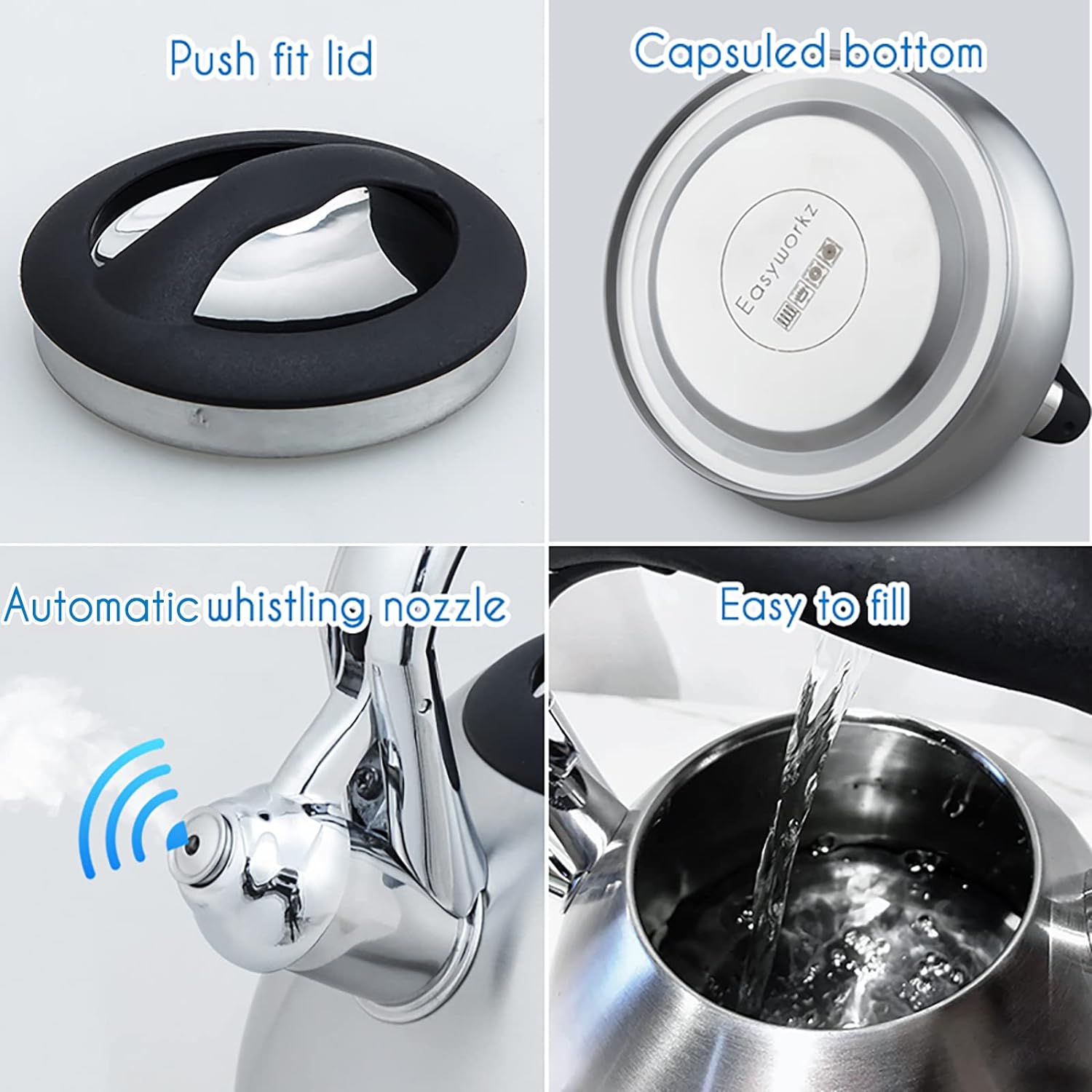 Push fit lid

Capsuled bottom

Easyworkz

Automatic whistling nozzle

Easy to fill